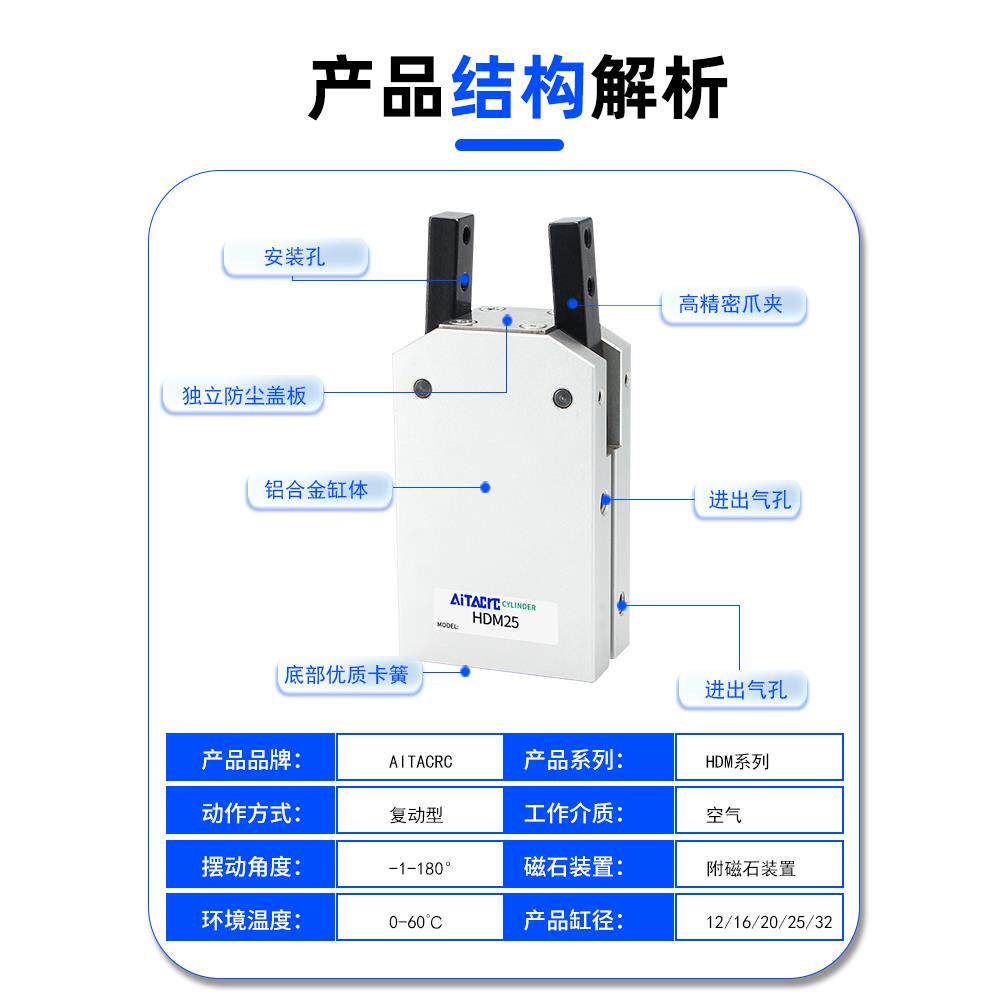 产品结构解析

安装孔

高精密爪夹

独立防尘盖板

铝合金缸体

进出气孔

AiTACRC CYLINDER
MODEL: HDM25

底部优质卡簧

进出气孔

| 产品品牌： | AITACRC | 产品系列： | HDM系列 |
|---|---|---|---|
| 动作方式： | 复动型 | 工作介质： | 空气 |
| 摆动角度： | -1-180° | 磁石装置： | 附磁石装置 |
| 环境温度： | 0-60℃ | 产品缸径： | 12/16/20/25/32 |