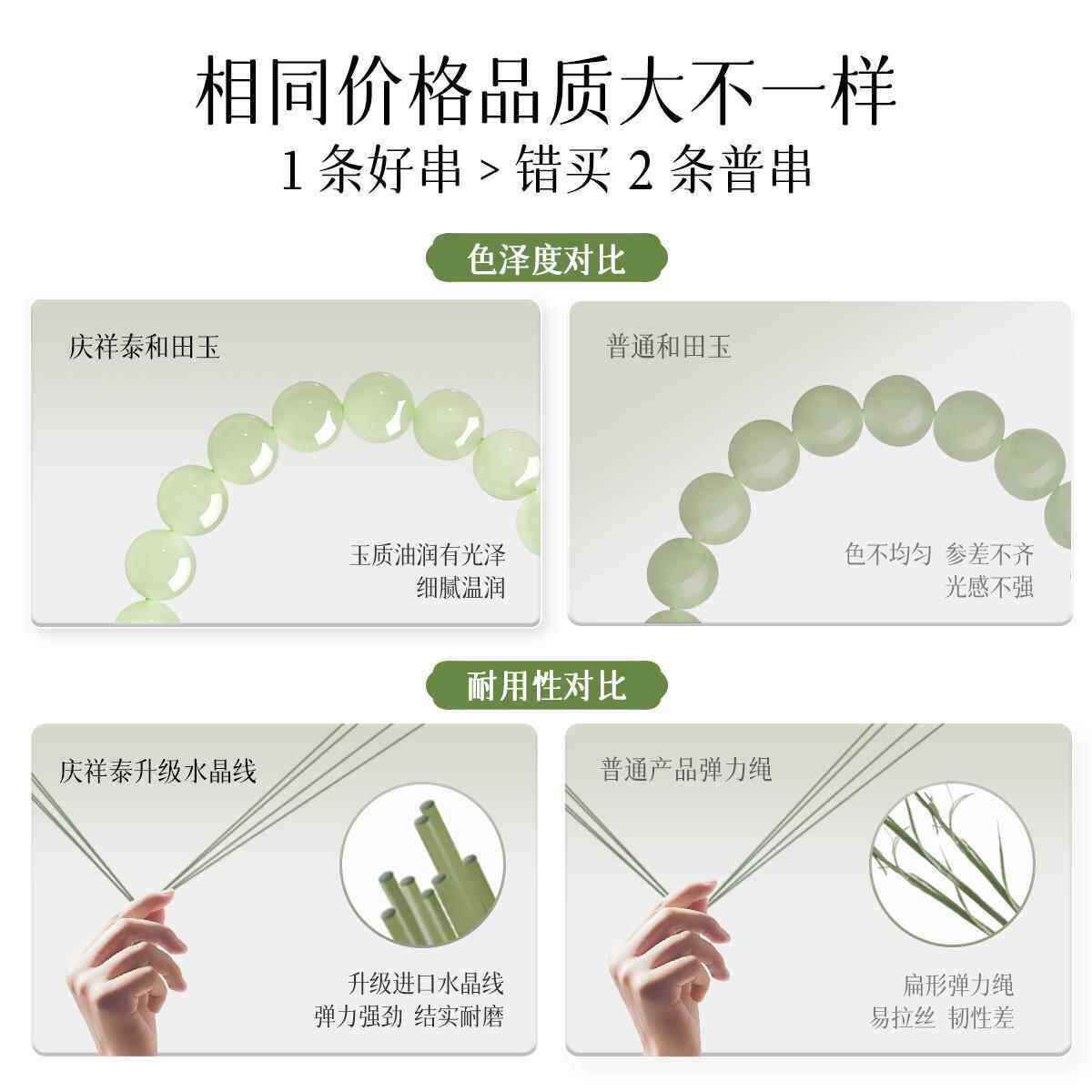 相同价格品质大不一样
1 条好串 > 错买 2 条普串

色泽度对比

庆祥泰和田玉

玉质油润有光泽
细腻温润

普通和田玉

色不均匀 参差不齐
光感不强

耐用性对比

庆祥泰升级水晶线

升级进口水晶线
弹力强劲 结实耐磨

普通产品弹力绳

扁形弹力绳
易拉丝 韧性差