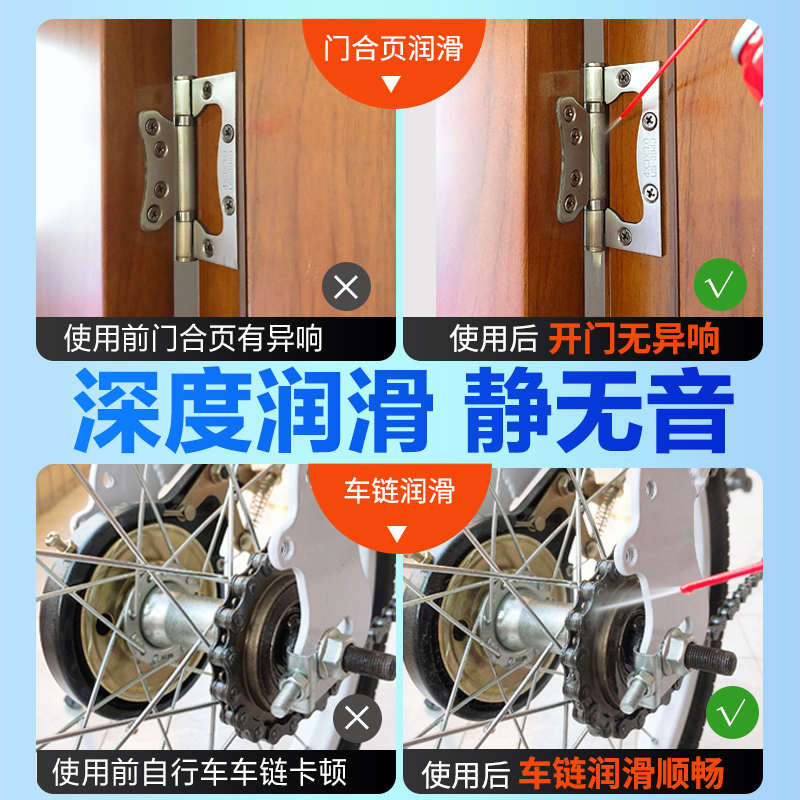 门合页润滑

使用前门合页有异响

使用后 开门无异响

深度润滑 静无音

车链润滑

使用前自行车车链卡顿

使用后 车链润滑顺畅