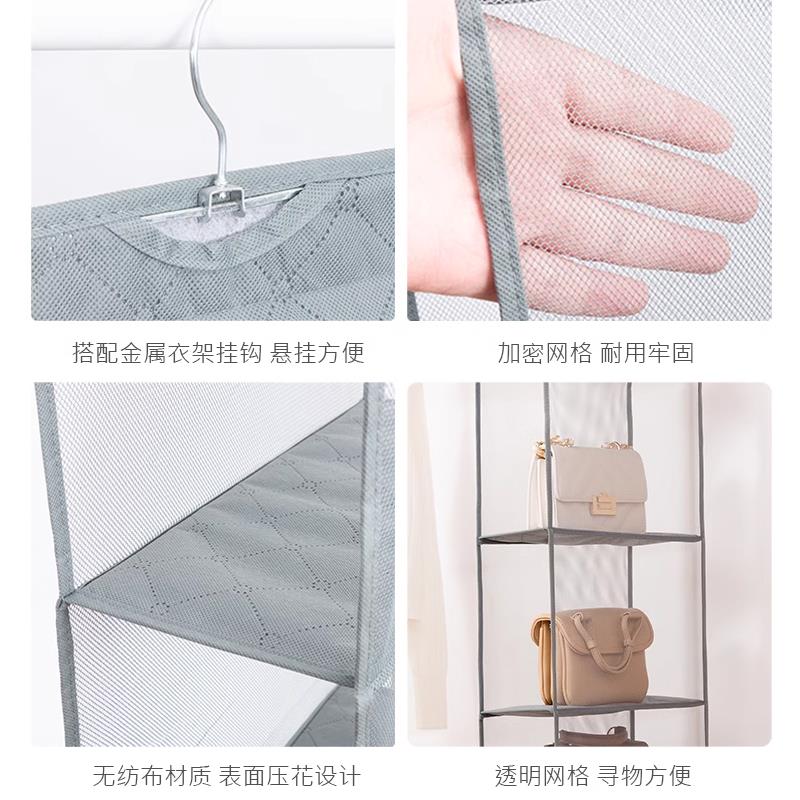 搭配金属衣架挂钩 悬挂方便

加密网格 耐用牢固

无纺布材质 表面压花设计

透明网格 寻物方便