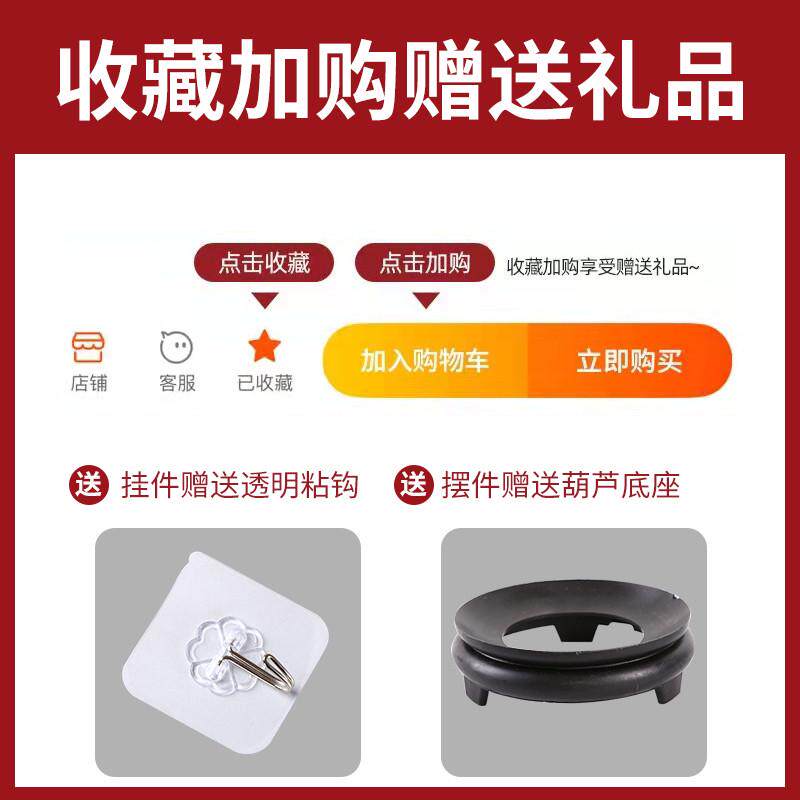 收藏加购赠送礼品

点击收藏

点击加购

收藏加购享受赠送礼品~

店铺

客服

已收藏

加入购物车

立即购买

送 挂件赠送透明粘钩

送 摆件赠送葫芦底座