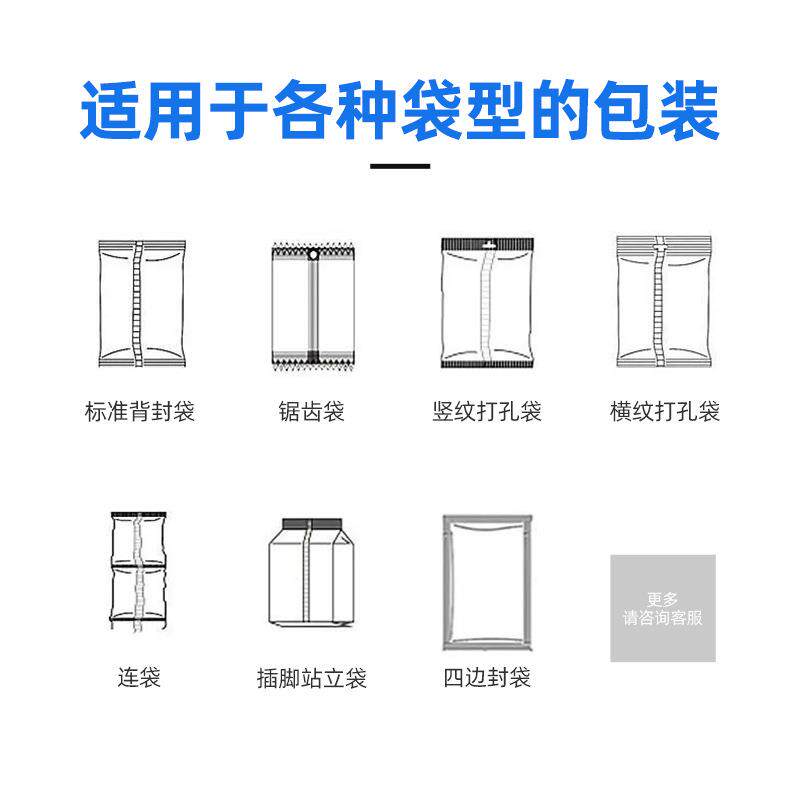 适用于各种袋型的包装

标准背封袋

锯齿袋

竖纹打孔袋

横纹打孔袋

连袋

插脚站立袋

四边封袋

更多
请咨询客服