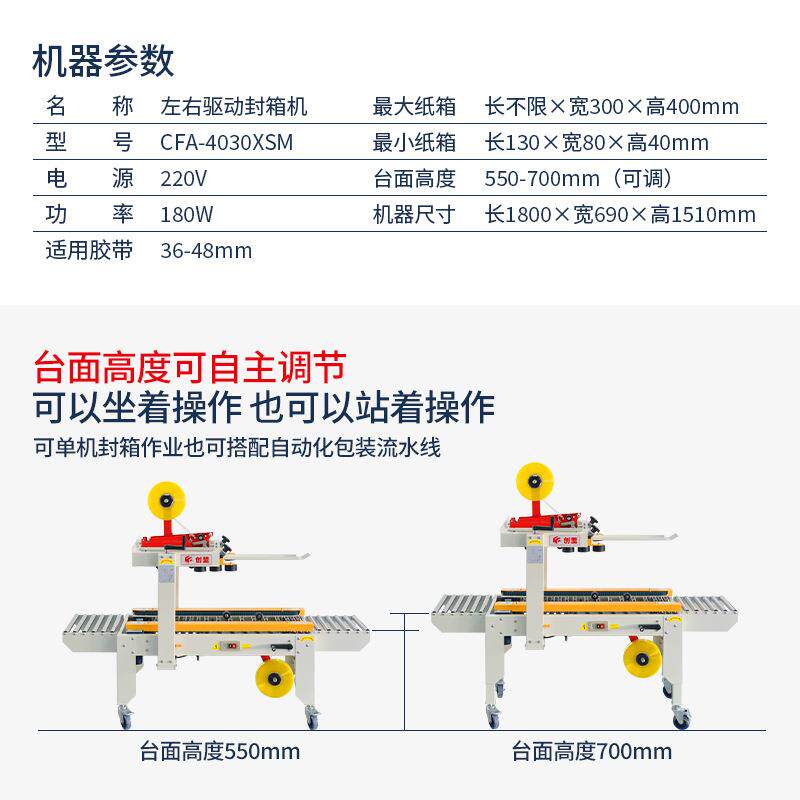 机器参数

| 名　称 | 左右驱动封箱机 | 最大纸箱 | 长不限×宽300×高400mm |
|---|---|---|---|
| 型　号 | CFA-4030XSM | 最小纸箱 | 长130×宽80×高40mm |
| 电　源 | 220V | 台面高度 | 550-700mm（可调） |
| 功　率 | 180W | 机器尺寸 | 长1800×宽690×高1510mm |
| 适用胶带 | 36-48mm | | |

台面高度可自主调节
可以坐着操作 也可以站着操作
可单机封箱作业也可搭配自动化包装流水线

创盟

创盟

台面高度550mm

台面高度700mm