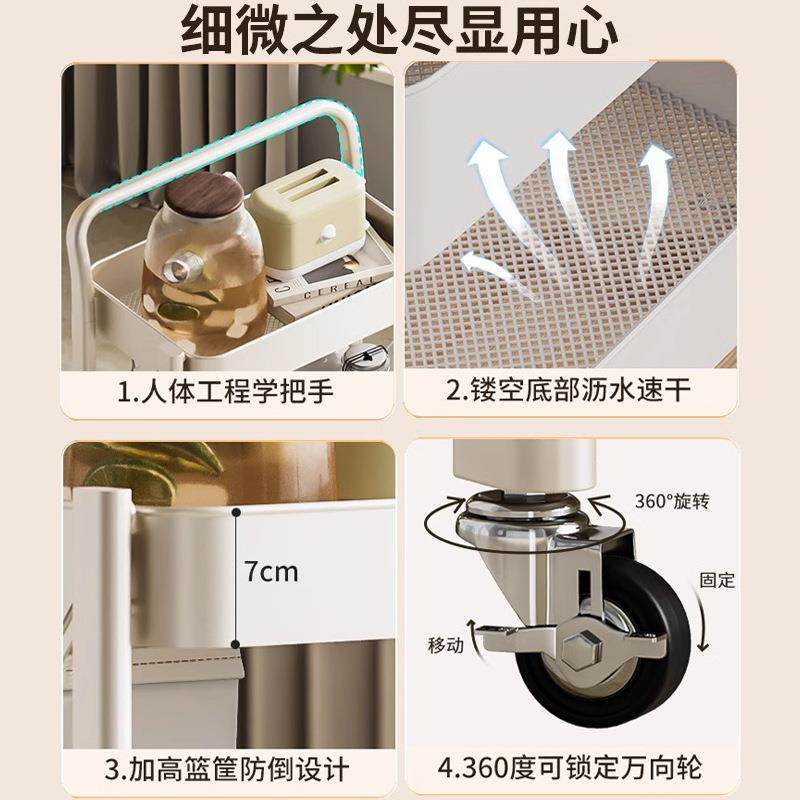 细微之处尽显用心

CEREAL

1.人体工程学把手

2.镂空底部沥水速干

7cm

3.加高篮筐防倒设计

360°旋转

固定

移动

4.360度可锁定万向轮