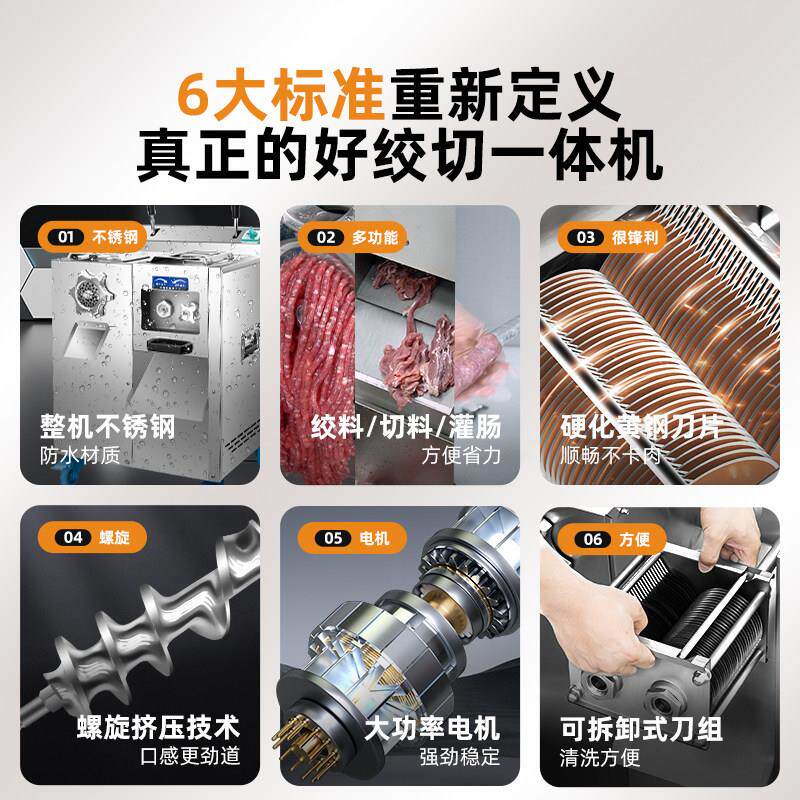 6大标准重新定义
真正的好绞切一体机

01 不锈钢
整机不锈钢
防水材质

02 多功能
绞料/切料/灌肠
方便省力

03 很锋利
硬化黄钢刀片
顺畅不卡肉

04 螺旋
螺旋挤压技术
口感更劲道

05 电机
大功率电机
强劲稳定

06 方便
可拆卸式刀组
清洗方便