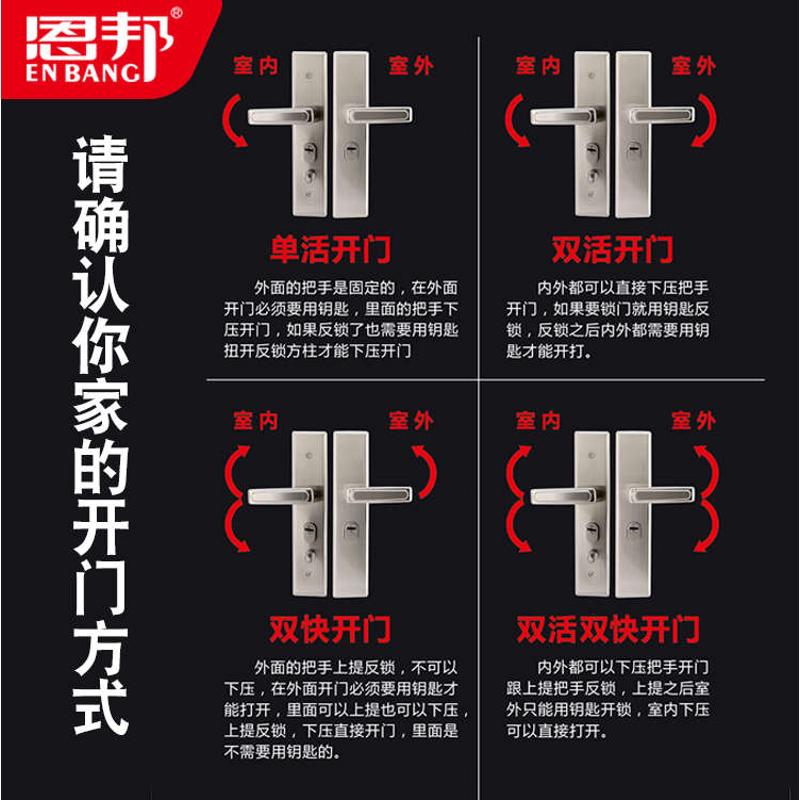 恩邦®
EN BANG

请确认你家的开门方式

室内 室外

单活开门

外面的把手是固定的，在外面开门必须要用钥匙，里面的把手下压开门，如果反锁了也需要用钥匙扭开反锁方柱才能下压开门

室内 室外

双活开门

内外都可以直接下压把手开门，如果要锁门就用钥匙反锁，反锁之后内外都需要用钥匙才能开打。

室内 室外

双快开门

外面的把手上提反锁，不可以下压，在外面开门必须要用钥匙才能打开，里面可以上提也可以下压，上提反锁，下压直接开门，里面是不需要用钥匙的。

室内 室外

双活双快开门

内外都可以下压把手开门跟上提把手反锁，上提之后室外只能用钥匙开锁，室内下压可以直接打开。