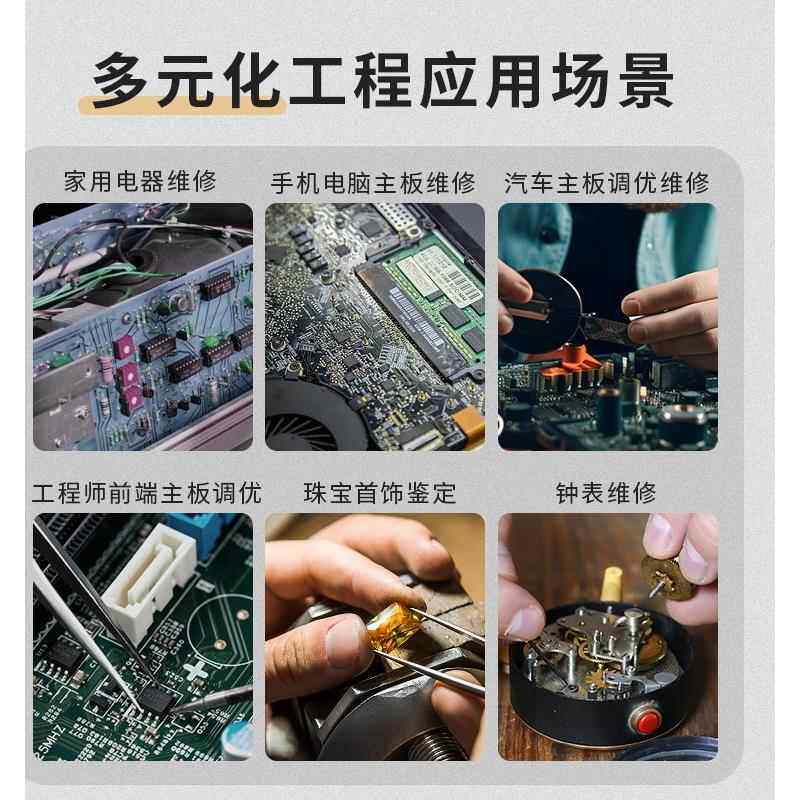 多元化工程应用场景

家用电器维修

手机电脑主板维修

汽车主板调优维修

工程师前端主板调优

珠宝首饰鉴定

钟表维修