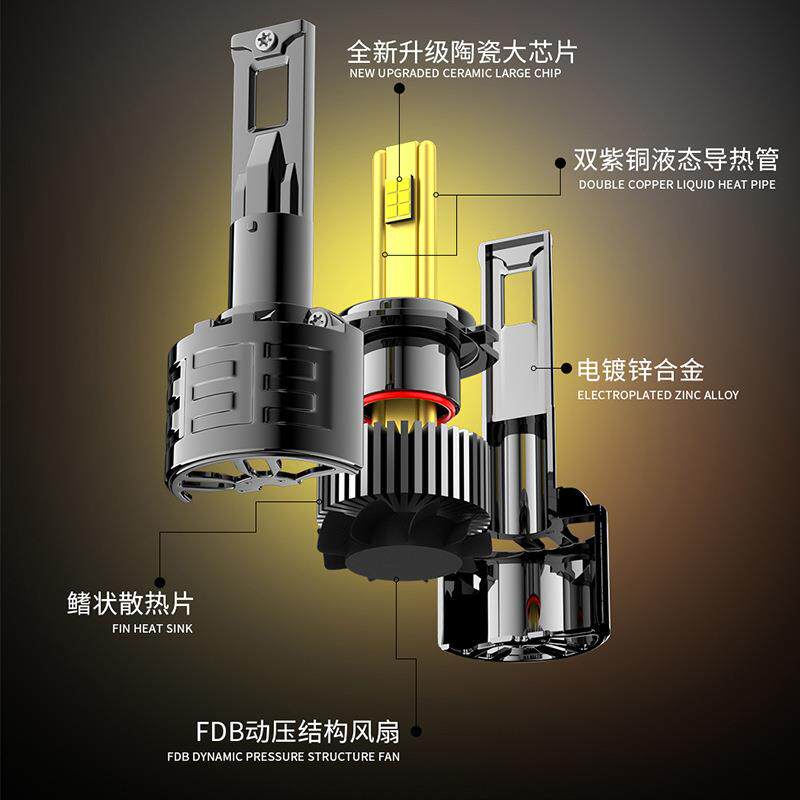 全新升级陶瓷大芯片
NEW UPGRADED CERAMIC LARGE CHIP

双紫铜液态导热管
DOUBLE COPPER LIQUID HEAT PIPE

电镀锌合金
ELECTROPLATED ZINC ALLOY

鳍状散热片
FIN HEAT SINK

FDB动压结构风扇
FDB DYNAMIC PRESSURE STRUCTURE FAN