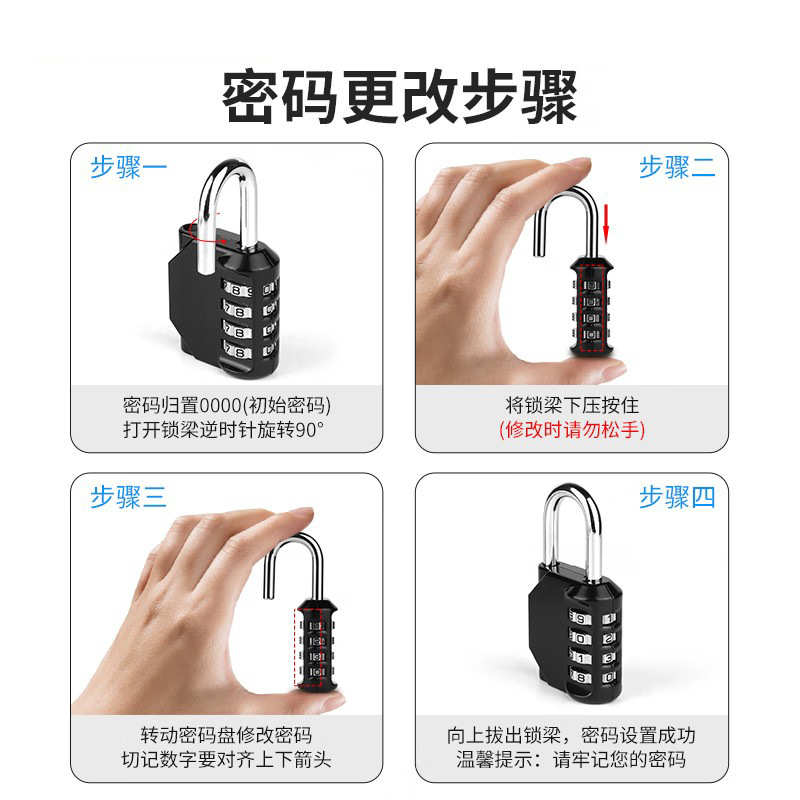 密码更改步骤

步骤一

密码归置0000(初始密码)
打开锁梁逆时针旋转90°

步骤二

将锁梁下压按住
(修改时请勿松手)

步骤三

转动密码盘修改密码
切记数字要对齐上下箭头

步骤四

向上拔出锁梁，密码设置成功
温馨提示：请牢记您的密码