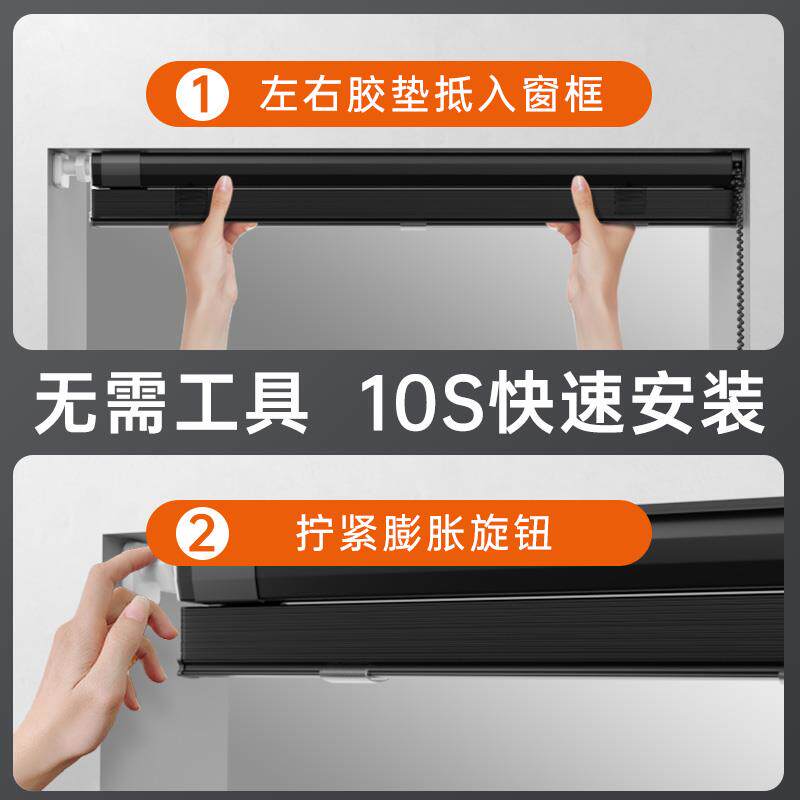 1 左右胶垫抵入窗框

无需工具 10S快速安装

2 拧紧膨胀旋钮