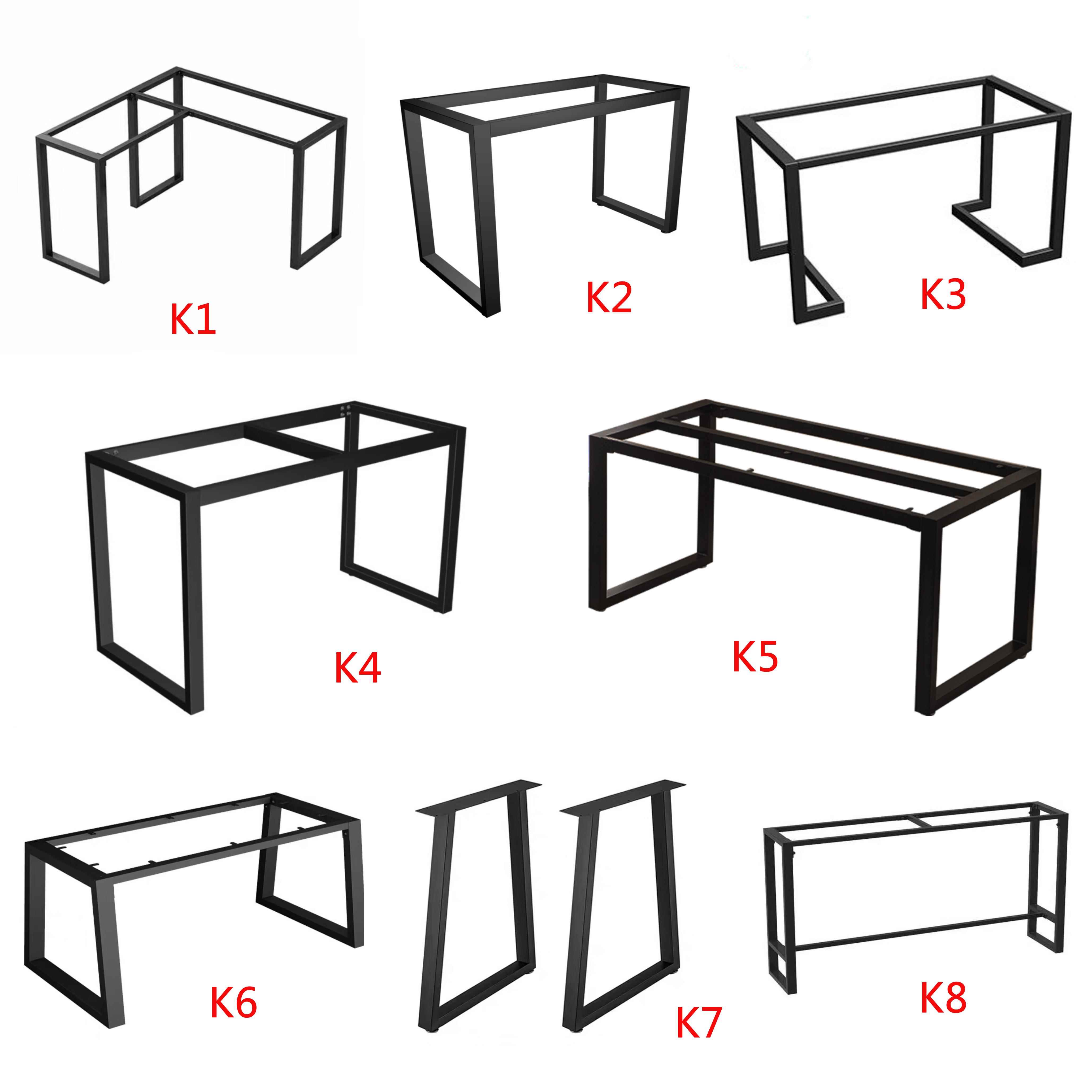 K1
K2
K3
K4
K5
K6
K7
K8