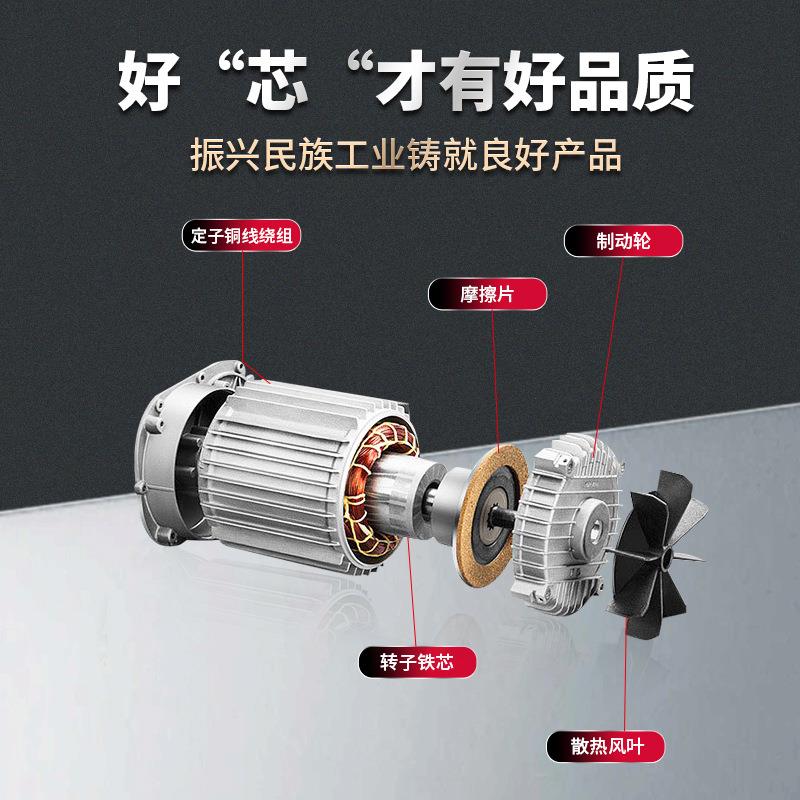 好“芯“才有好品质

振兴民族工业铸就良好产品

定子铜线绕组

制动轮

摩擦片

转子铁芯

散热风叶