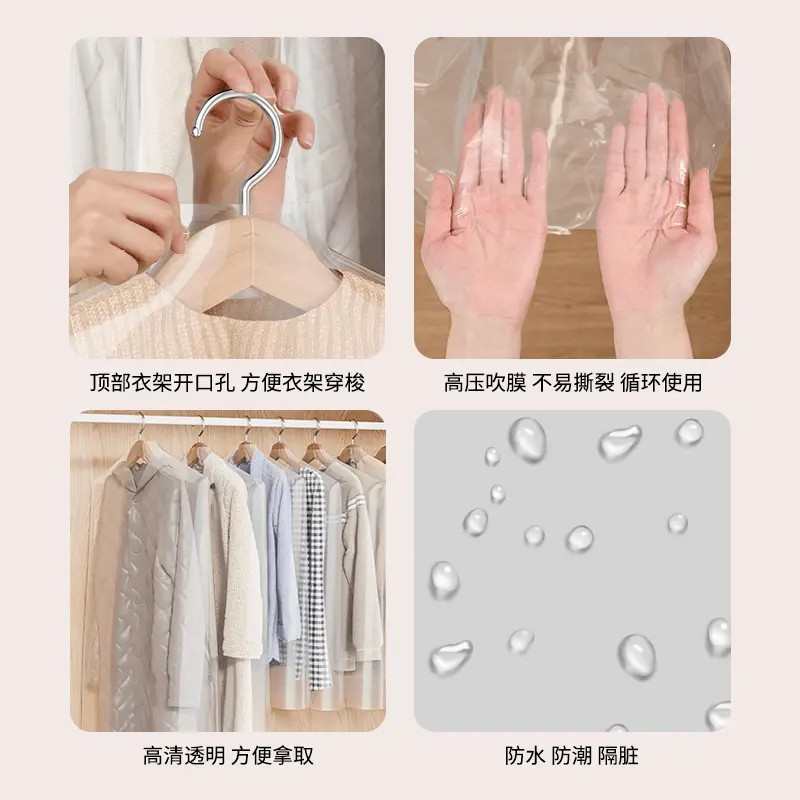 顶部衣架开口孔 方便衣架穿梭

高压吹膜 不易撕裂 循环使用

高清透明 方便拿取

防水 防潮 隔脏