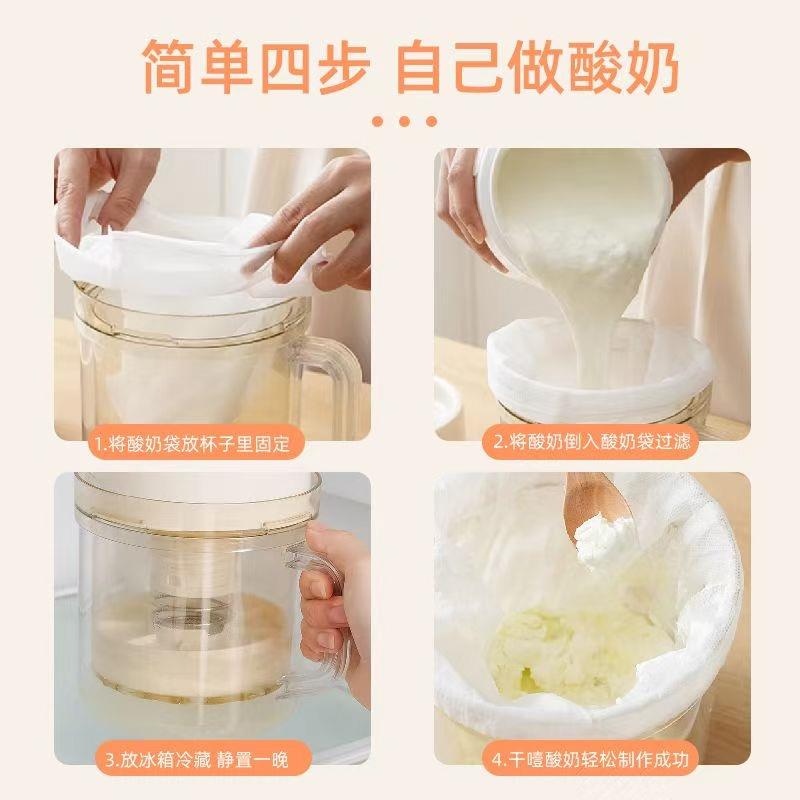 简单四步 自己做酸奶

1.将酸奶袋放杯子里固定

2.将酸奶倒入酸奶袋过滤

3.放冰箱冷藏 静置一晚

4.干噎酸奶轻松制作成功