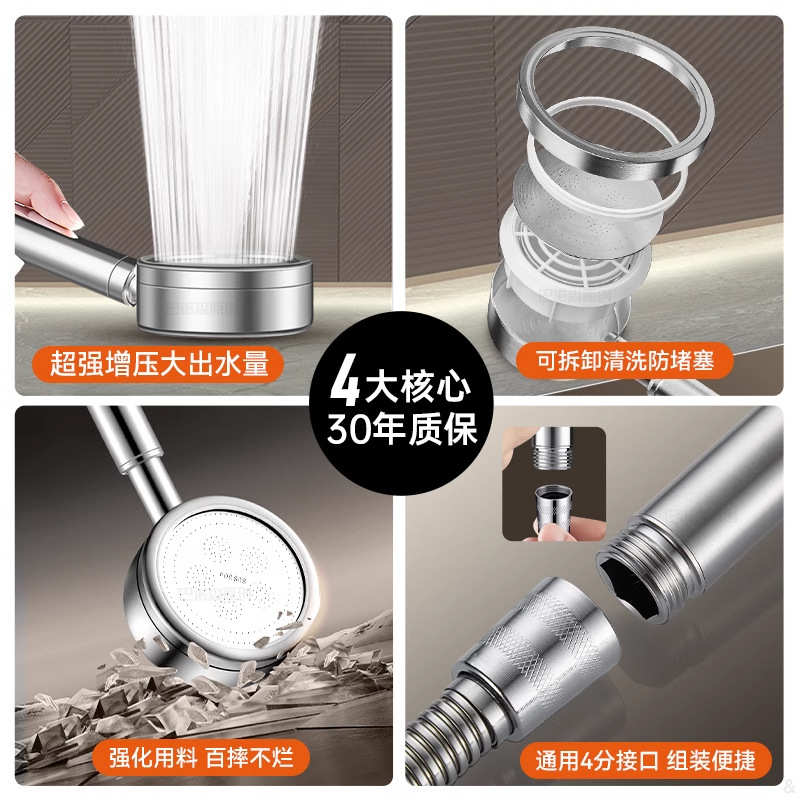 超强增压大出水量

可拆卸清洗防堵塞

4大核心
30年质保

强化用料 百摔不烂

通用4分接口 组装便捷