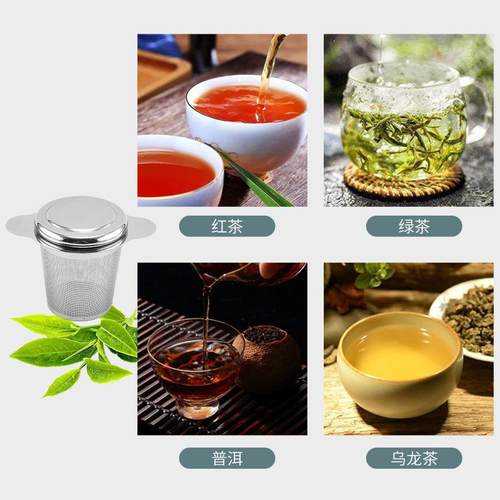 红茶

绿茶

普洱

乌龙茶