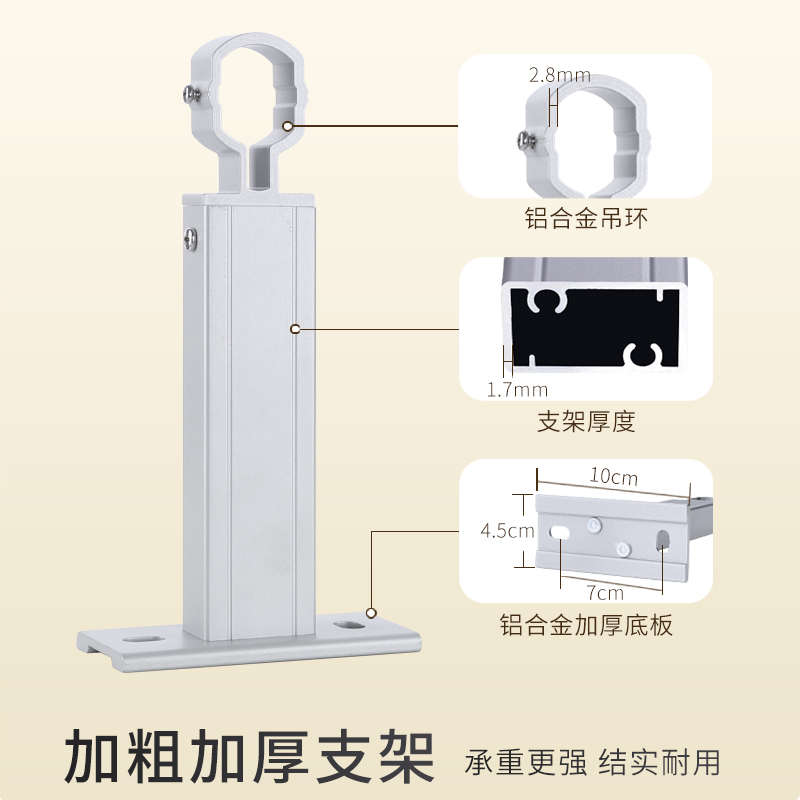 2.8mm

铝合金吊环

1.7mm

支架厚度

10cm

4.5cm

7cm

铝合金加厚底板

加粗加厚支架 承重更强 结实耐用