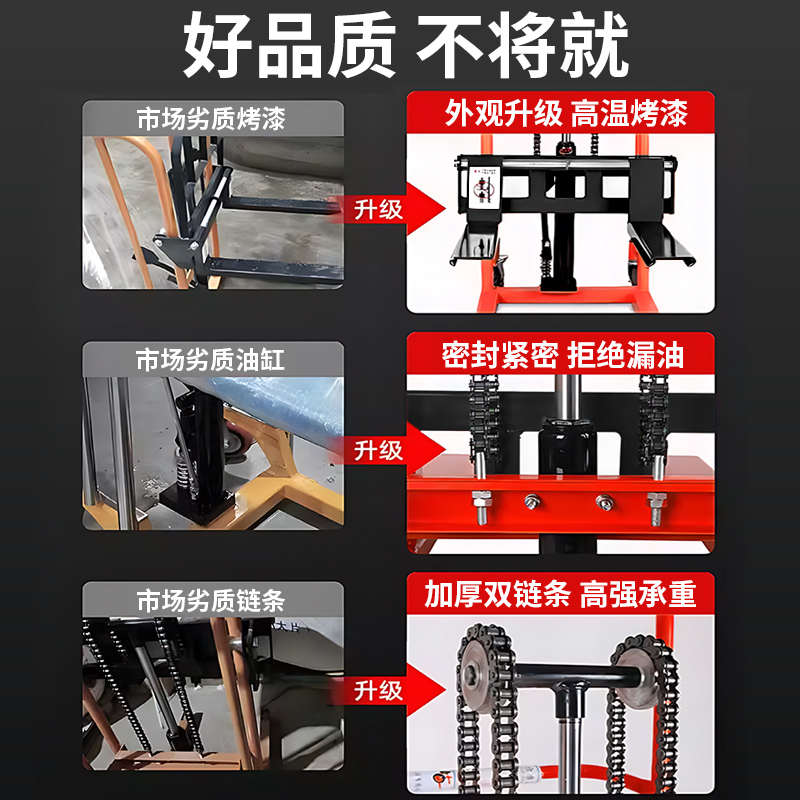 好品质 不将就

市场劣质烤漆

升级

外观升级 高温烤漆

市场劣质油缸

升级

密封紧密 拒绝漏油

市场劣质链条

升级

加厚双链条 高强承重