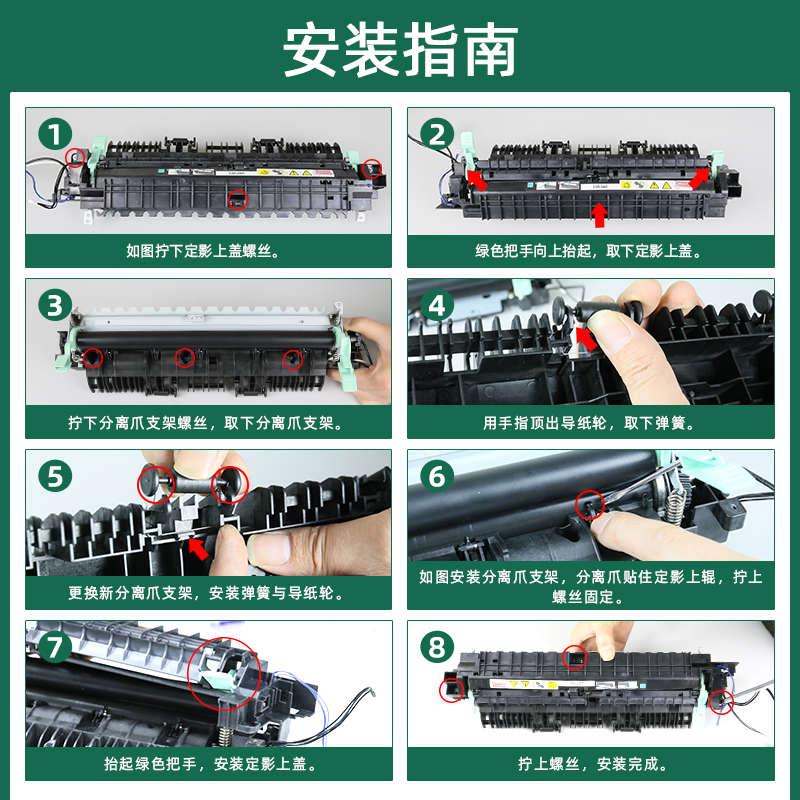 安装指南

1
如图拧下定影上盖螺丝。

2
绿色把手向上抬起，取下定影上盖。

3
拧下分离爪支架螺丝，取下分离爪支架。

4
用手指顶出导纸轮，取下弹簧。

5
更换新分离爪支架，安装弹簧与导纸轮。

6
如图安装分离爪支架，分离爪贴住定影上辊，拧上螺丝固定。

7
抬起绿色把手，安装定影上盖。

8
拧上螺丝，安装完成。