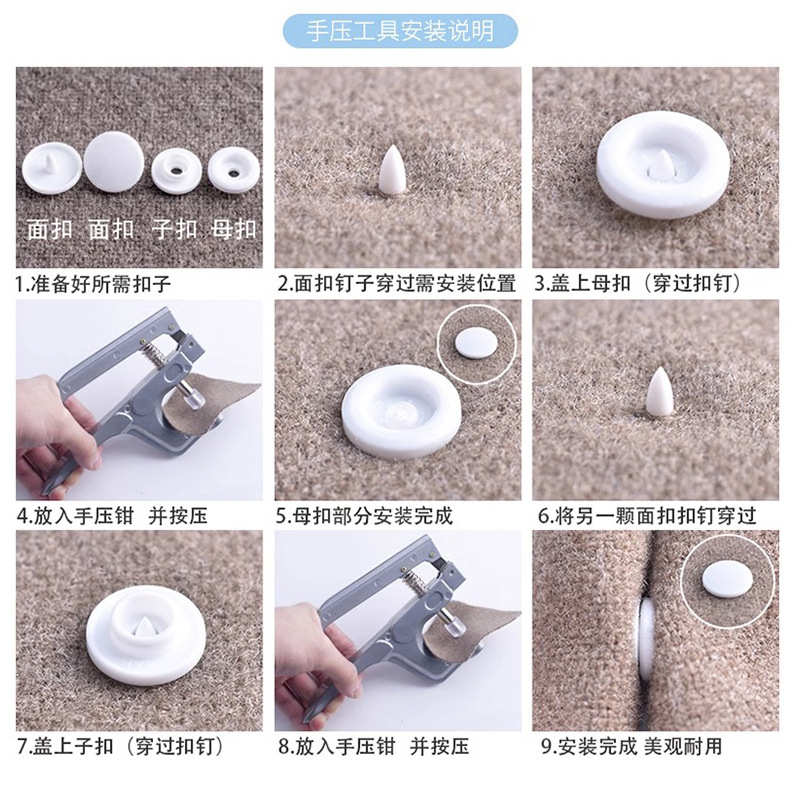 手压工具安装说明

面扣 面扣 子扣 母扣

1.准备好所需扣子

2.面扣钉子穿过需安装位置

3.盖上母扣（穿过扣钉）

4.放入手压钳 并按压

5.母扣部分安装完成

6.将另一颗面扣扣钉穿过

7.盖上子扣（穿过扣钉）

8.放入手压钳 并按压

9.安装完成 美观耐用