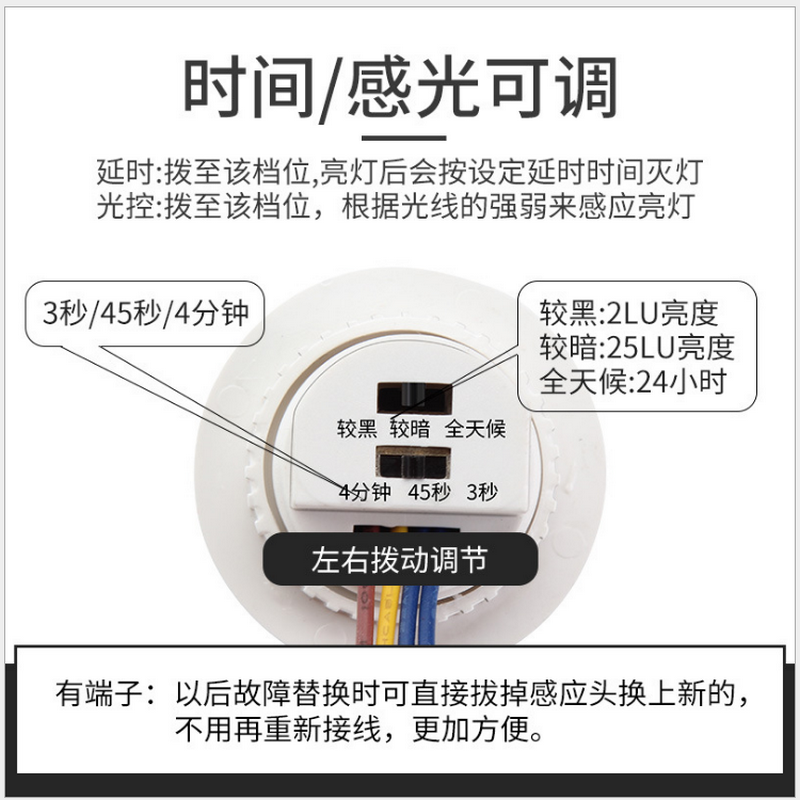 时间/感光可调

延时:拨至该档位,亮灯后会按设定延时时间灭灯
光控:拨至该档位，根据光线的强弱来感应亮灯

3秒/45秒/4分钟

较黑:2LU亮度
较暗:25LU亮度
全天候:24小时

较黑 较暗 全天候

4分钟 45秒 3秒

左右拨动调节

有端子：以后故障替换时可直接拔掉感应头换上新的，不用再重新接线，更加方便。