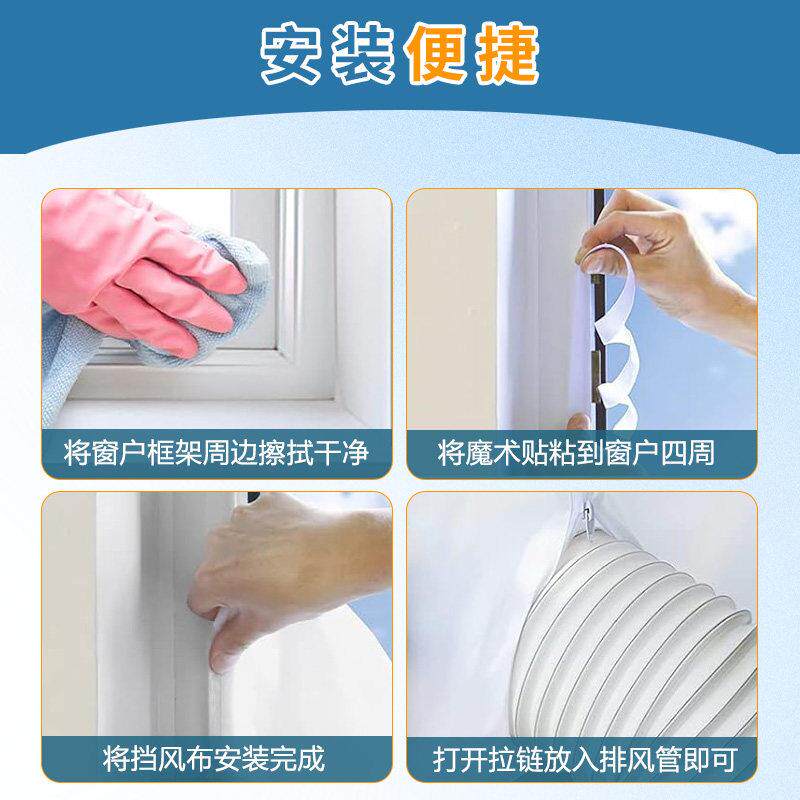 安装便捷

将窗户框架周边擦拭干净

将魔术贴粘到窗户四周

将挡风布安装完成

打开拉链放入排风管即可