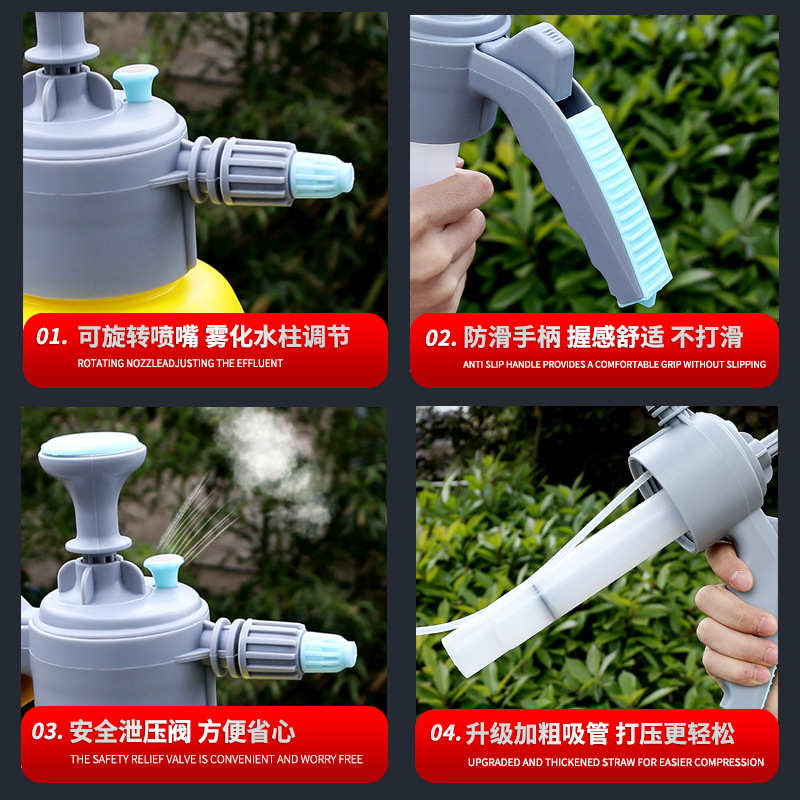 01. 可旋转喷嘴 雾化水柱调节
ROTATING NOZZLEADJUSTING THE EFFLUENT

02. 防滑手柄 握感舒适 不打滑
ANTI SLIP HANDLE PROVIDES A COMFORTABLE GRIP WITHOUT SLIPPING

03. 安全泄压阀 方便省心
THE SAFETY RELIEF VALVE IS CONVENIENT AND WORRY FREE

04. 升级加粗吸管 打压更轻松
UPGRADED AND THICKENED STRAW FOR EASIER COMPRESSION