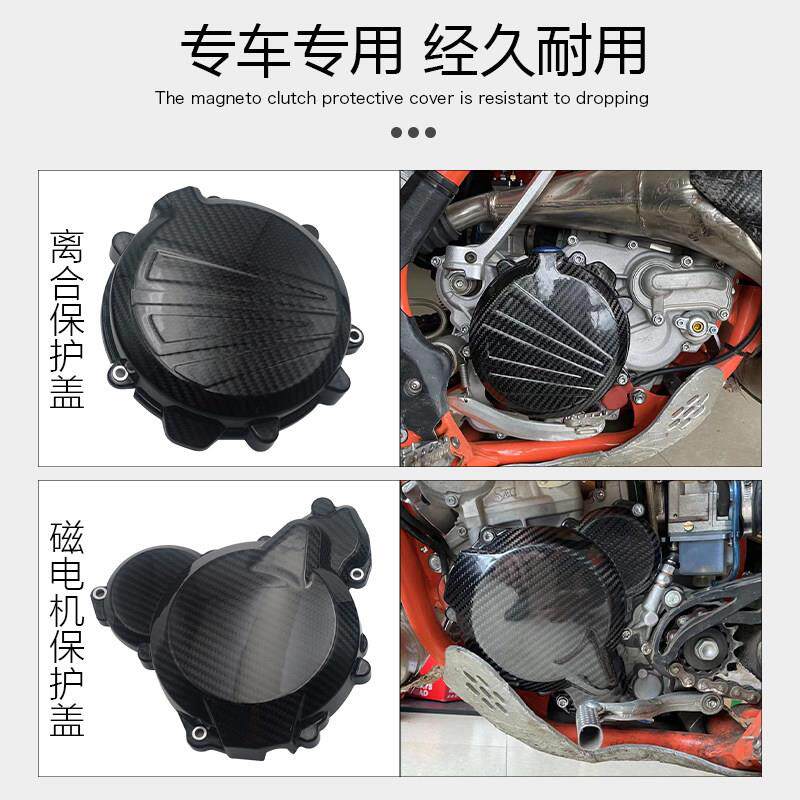 专车专用 经久耐用

The magneto clutch protective cover is resistant to dropping

离合保护盖

磁电机保护盖