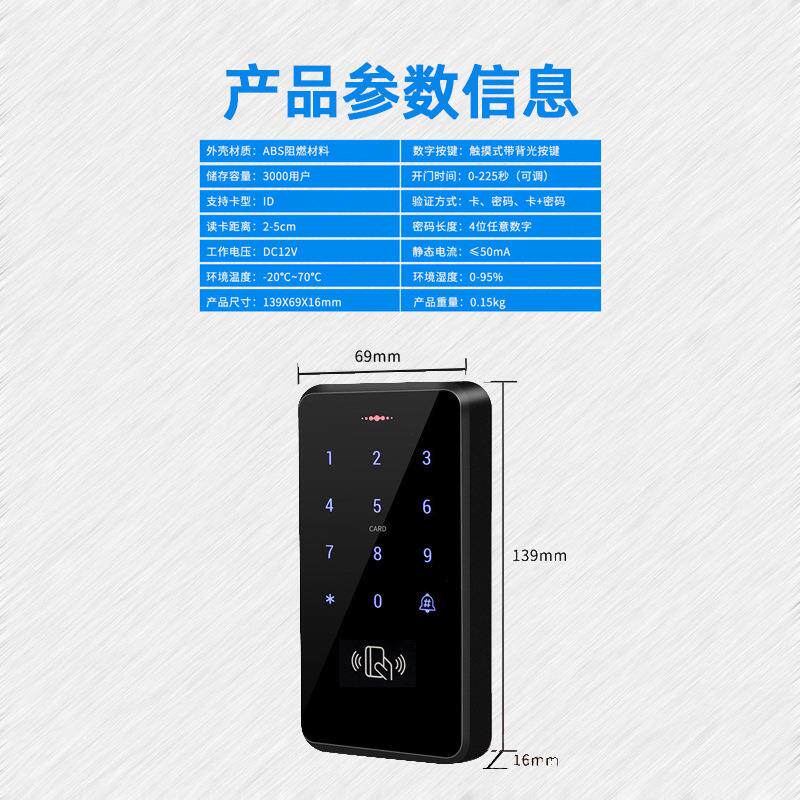 产品参数信息

| 外壳材质：ABS阻燃材料 | 数字按键：触摸式带背光按键 |
|---|---|
| 储存容量：3000用户 | 开门时间：0-225秒（可调） |
| 支持卡型：ID | 验证方式：卡、密码、卡+密码 |
| 读卡距离：2-5cm | 密码长度：4位任意数字 |
| 工作电压：DC12V | 静态电流：≤50mA |
| 环境温度：-20°C~70°C | 环境湿度：0-95% |
| 产品尺寸：139X69X16mm | 产品重量：0.15kg |

69mm

1 2 3
4 5 6
CARD
7 8 9
* 0 #

139mm

16mm