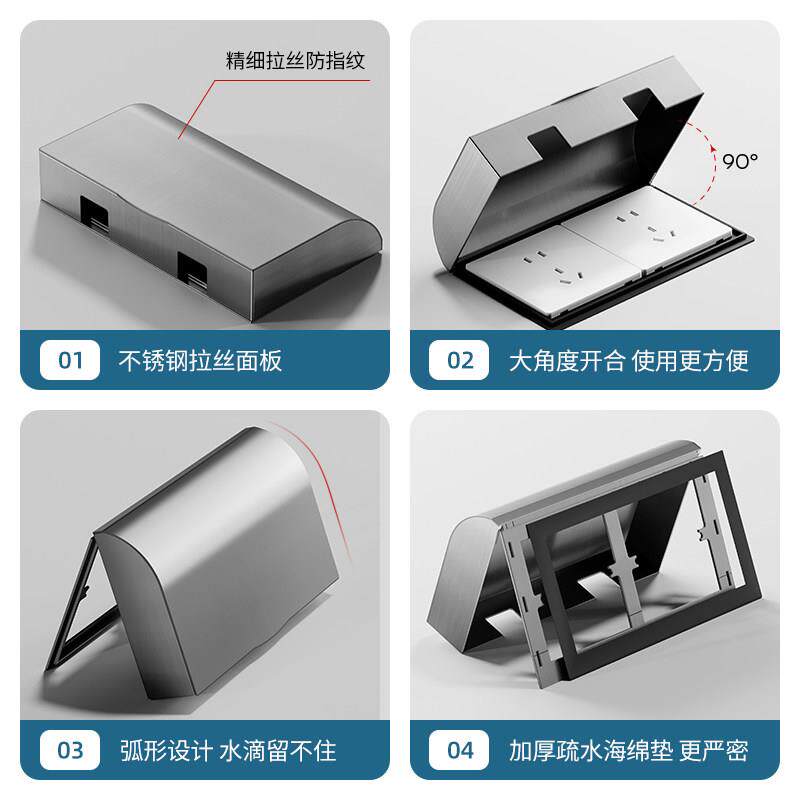 精细拉丝防指纹

01 不锈钢拉丝面板

90°

02 大角度开合 使用更方便

03 弧形设计 水滴留不住

04 加厚疏水海绵垫 更严密