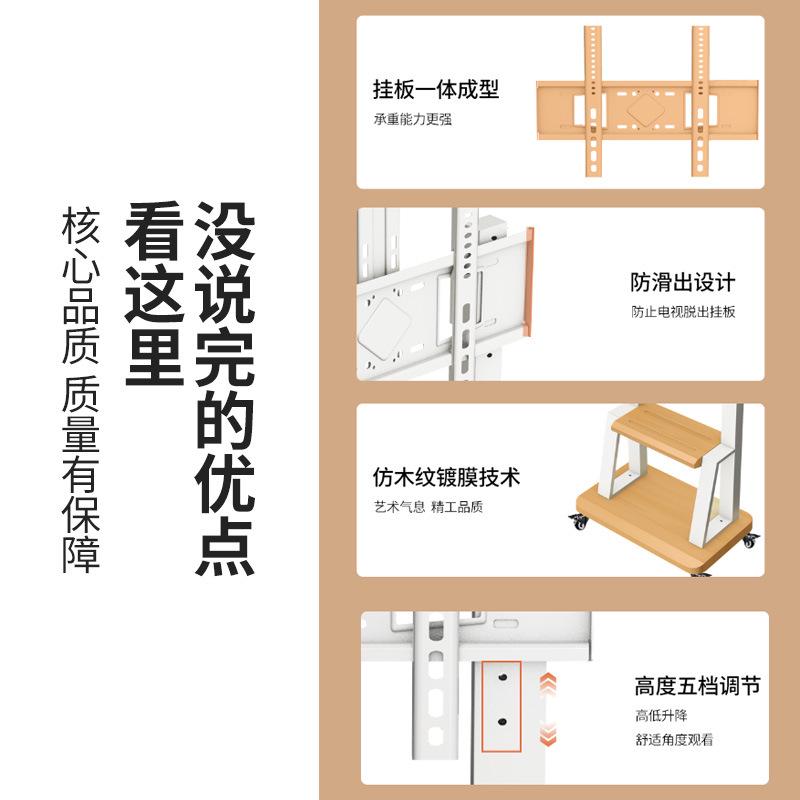 没说完的优点
看这里

核心品质 质量有保障

挂板一体成型
承重能力更强

防滑出设计
防止电视脱出挂板

仿木纹镀膜技术
艺术气息 精工品质

高度五档调节
高低升降
舒适角度观看