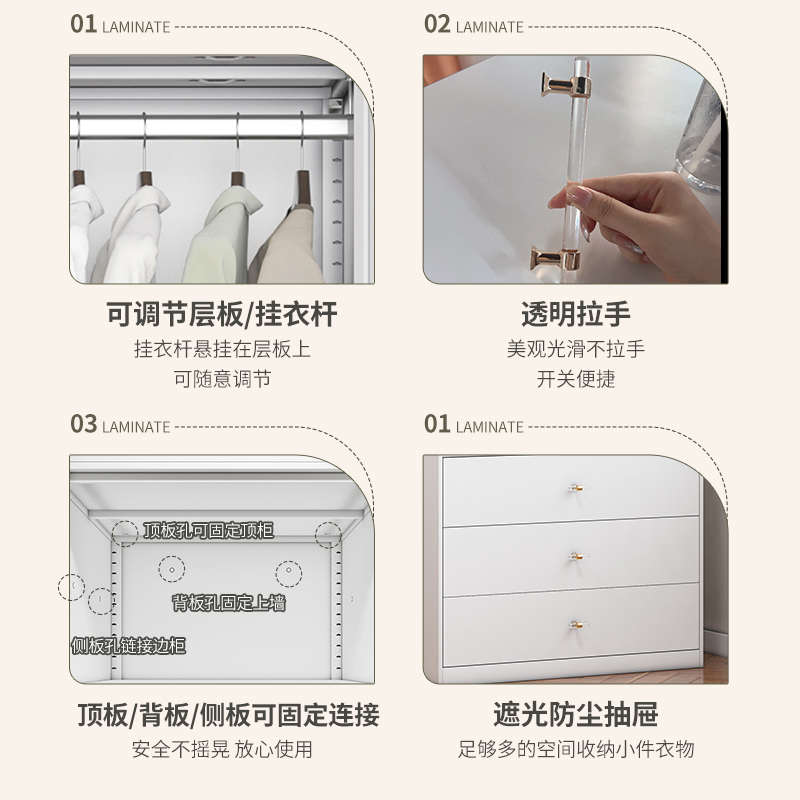 01 LAMINATE

可调节层板/挂衣杆
挂衣杆悬挂在层板上
可随意调节

02 LAMINATE

透明拉手
美观光滑不拉手
开关便捷

03 LAMINATE

顶板孔可固定顶柜
背板孔固定上墙
侧板孔链接边柜

顶板/背板/侧板可固定连接
安全不摇晃 放心使用

01 LAMINATE

遮光防尘抽屉
足够多的空间收纳小件衣物