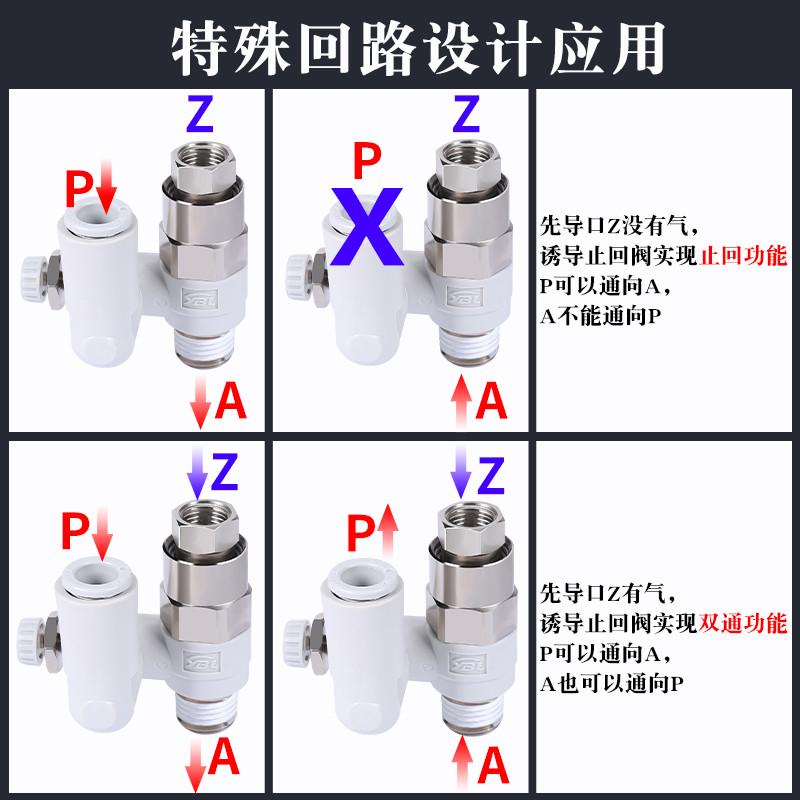 特殊回路设计应用

Z
P
A

Z
P
X
A

先导口Z没有气，
诱导止回阀实现止回功能
P可以通向A，
A不能通向P

Z
P
A

Z
P
A

先导口Z有气，
诱导止回阀实现双通功能
P可以通向A，
A也可以通向P