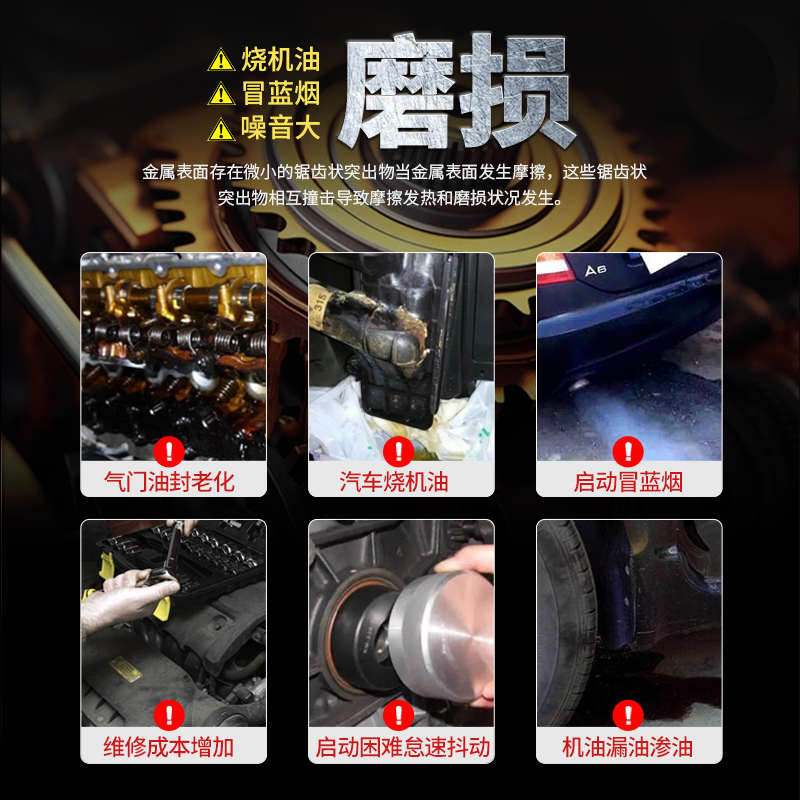 烧机油
冒蓝烟
噪音大

磨损

金属表面存在微小的锯齿状突出物当金属表面发生摩擦，这些锯齿状突出物相互撞击导致摩擦发热和磨损状况发生。

A6

气门油封老化

汽车烧机油

启动冒蓝烟

维修成本增加

启动困难怠速抖动

机油漏油渗油