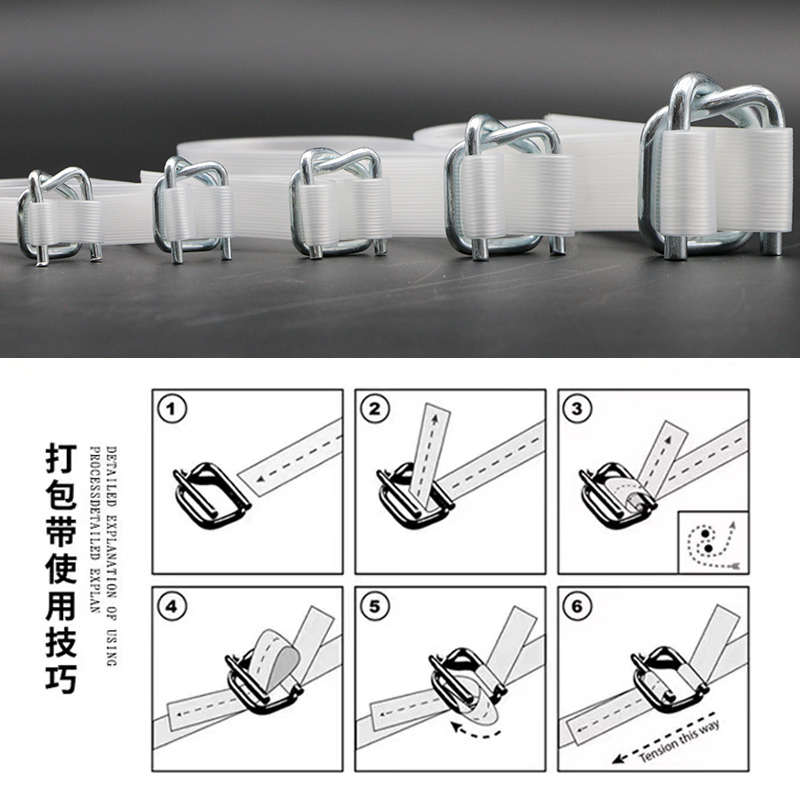 打包带使用技巧

DETAILED EXPLANATION OF USING
PROCESSDETAILED EXPLAN

1

2

3

4

5

6

Tension this way