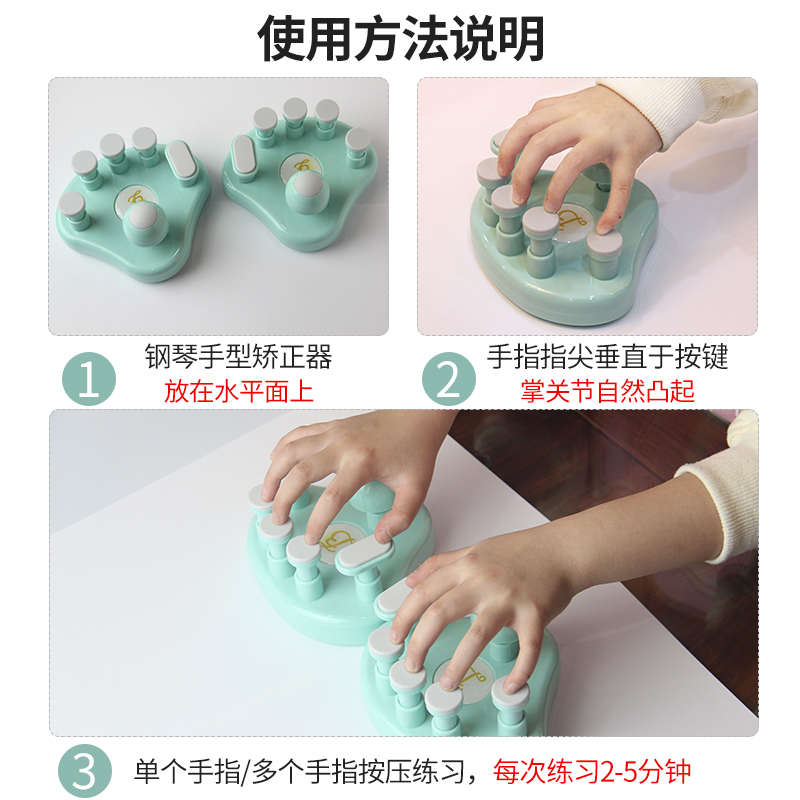 使用方法说明

1 钢琴手型矫正器
放在水平面上

2 手指指尖垂直于按键
掌关节自然凸起

3 单个手指/多个手指按压练习，每次练习2-5分钟