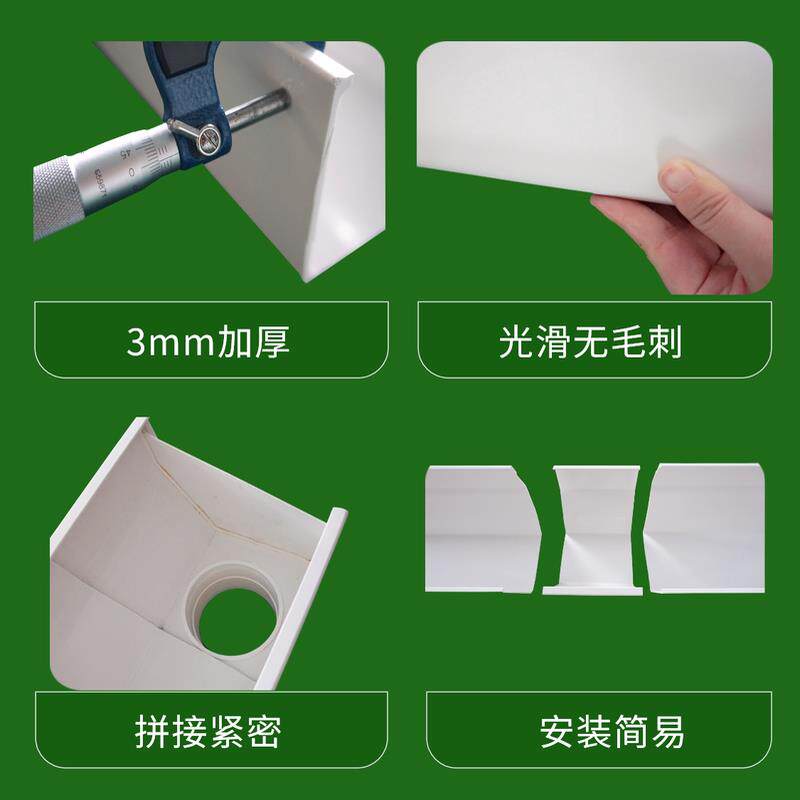 3mm加厚

光滑无毛刺

拼接紧密

安装简易