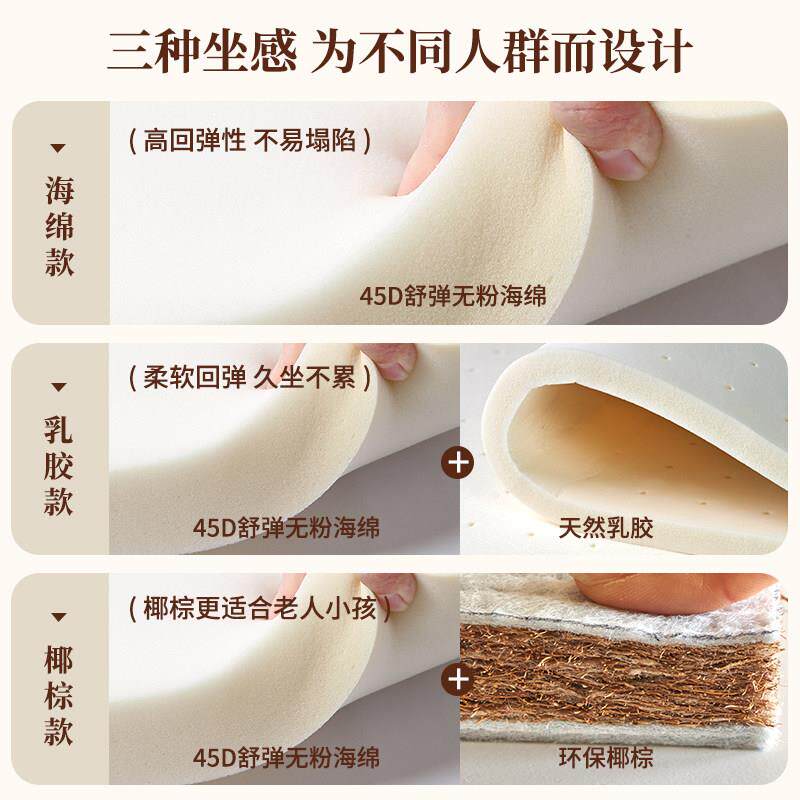 三种坐感 为不同人群而设计

海绵款

（高回弹性 不易塌陷）

45D舒弹无粉海绵

乳胶款

（柔软回弹 久坐不累）

45D舒弹无粉海绵

+

天然乳胶

椰棕款

（椰棕更适合老人小孩）

45D舒弹无粉海绵

+

环保椰棕