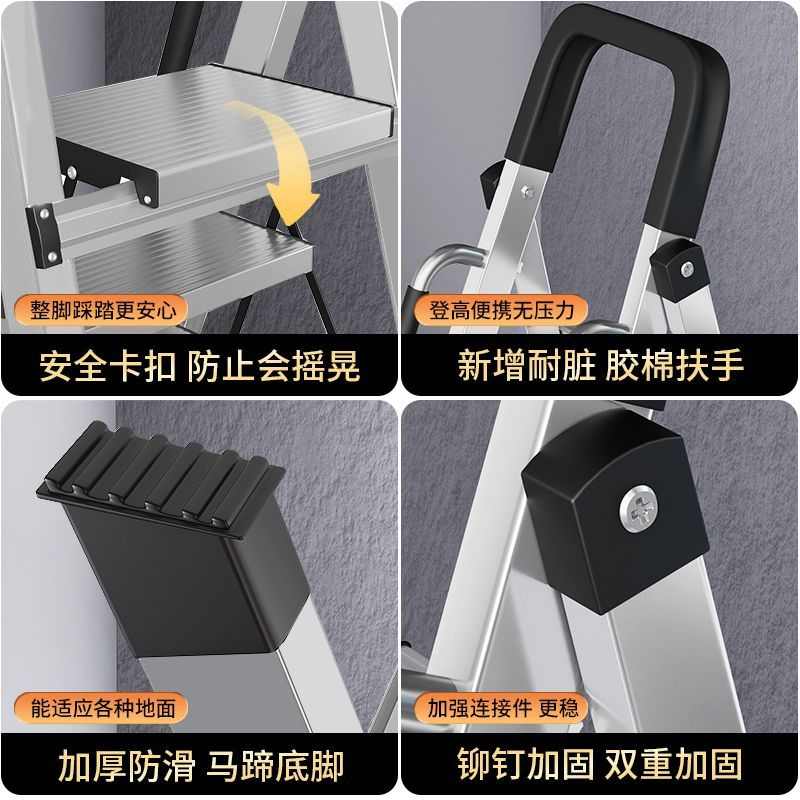 整脚踩踏更安心

安全卡扣 防止会摇晃

登高便携无压力

新增耐脏 胶棉扶手

能适应各种地面

加厚防滑 马蹄底脚

加强连接件 更稳

铆钉加固 双重加固