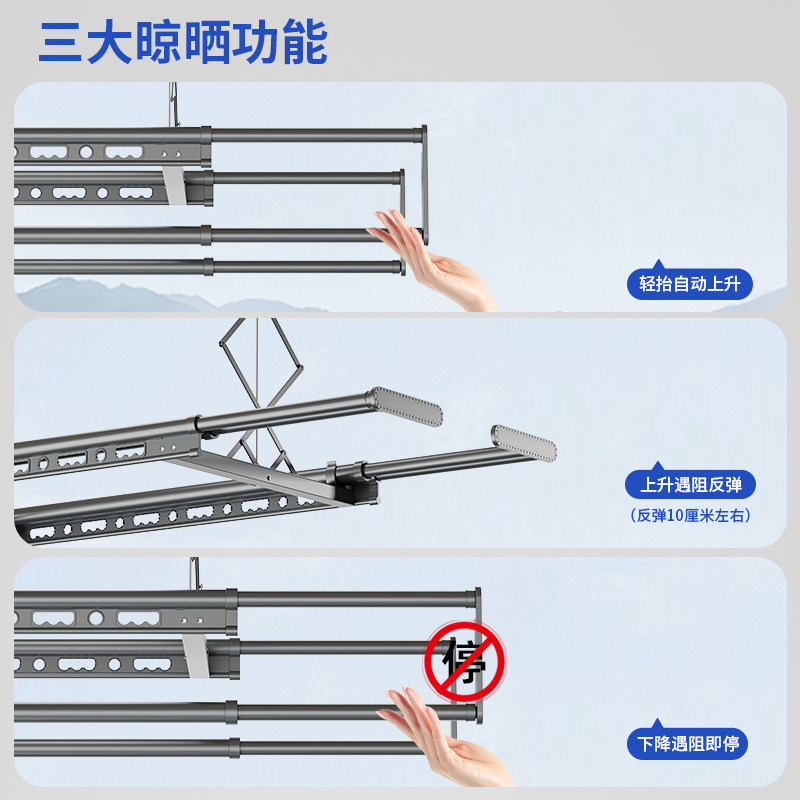 三大晾晒功能

轻抬自动上升

上升遇阻反弹
（反弹10厘米左右）

停

下降遇阻即停