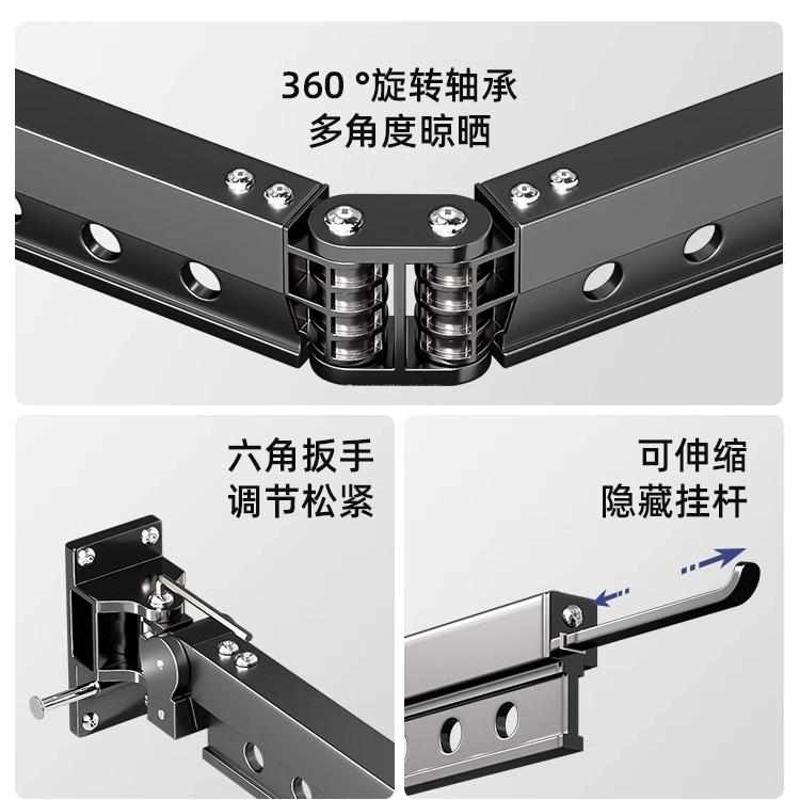 360 °旋转轴承
多角度晾晒

六角扳手
调节松紧

可伸缩
隐藏挂杆