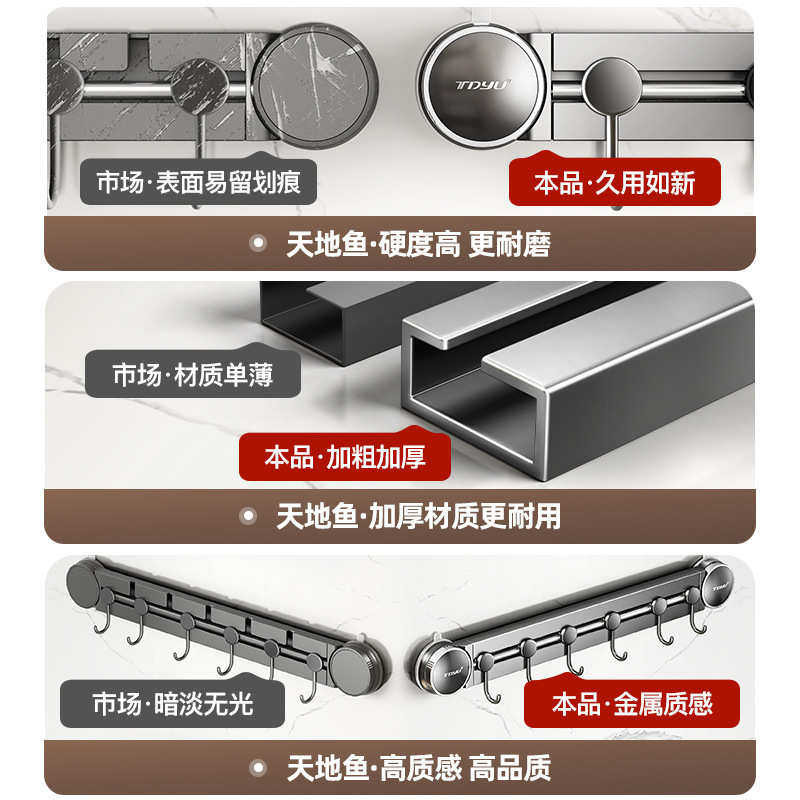 TDYU

市场·表面易留划痕

本品·久用如新

天地鱼·硬度高 更耐磨

市场·材质单薄

本品·加粗加厚

天地鱼·加厚材质更耐用

TDYU

TDYU

市场·暗淡无光

本品·金属质感

天地鱼·高质感 高品质