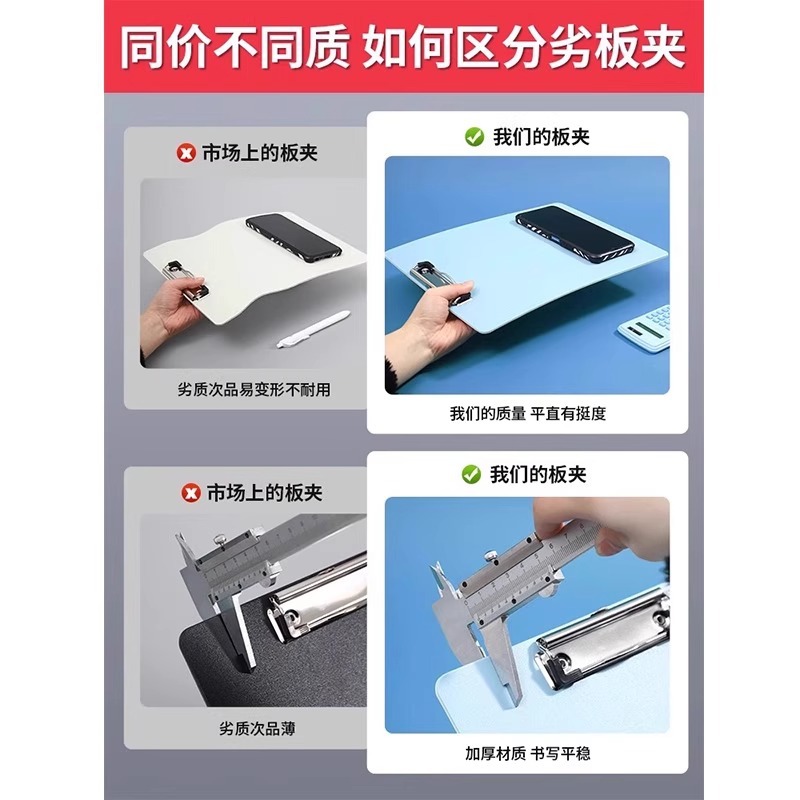 同价不同质 如何区分劣板夹

市场上的板夹

劣质次品易变形不耐用

我们的板夹

我们的质量 平直有挺度

市场上的板夹

劣质次品薄

我们的板夹

加厚材质 书写平稳