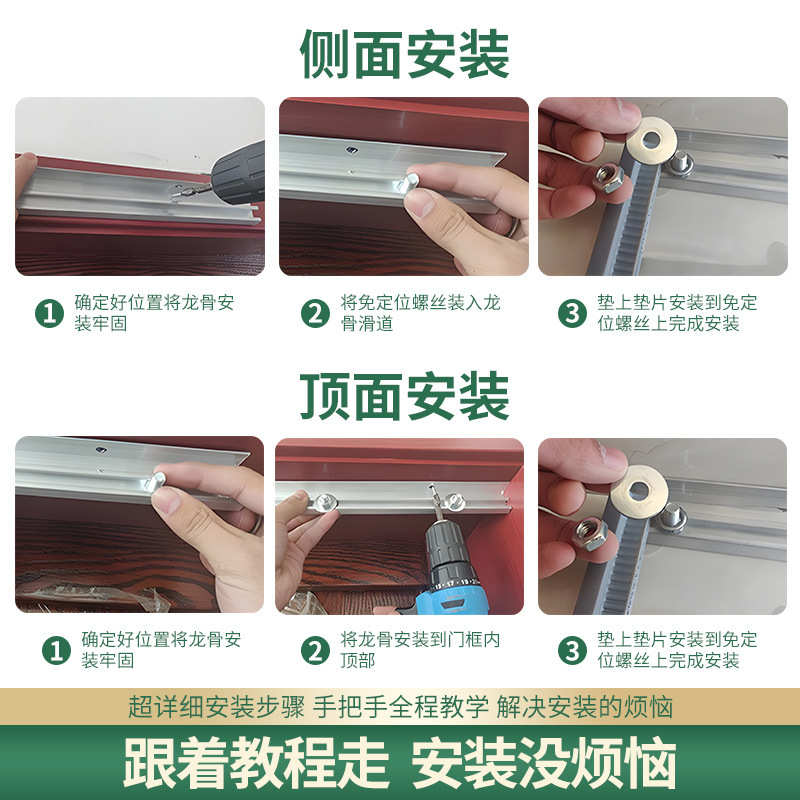 侧面安装

1 确定好位置将龙骨安装牢固

2 将免定位螺丝装入龙骨滑道

3 垫上垫片安装到免定位螺丝上完成安装

顶面安装

1 确定好位置将龙骨安装牢固

2 将龙骨安装到门框内顶部

3 垫上垫片安装到免定位螺丝上完成安装

超详细安装步骤 手把手全程教学 解决安装的烦恼

跟着教程走 安装没烦恼