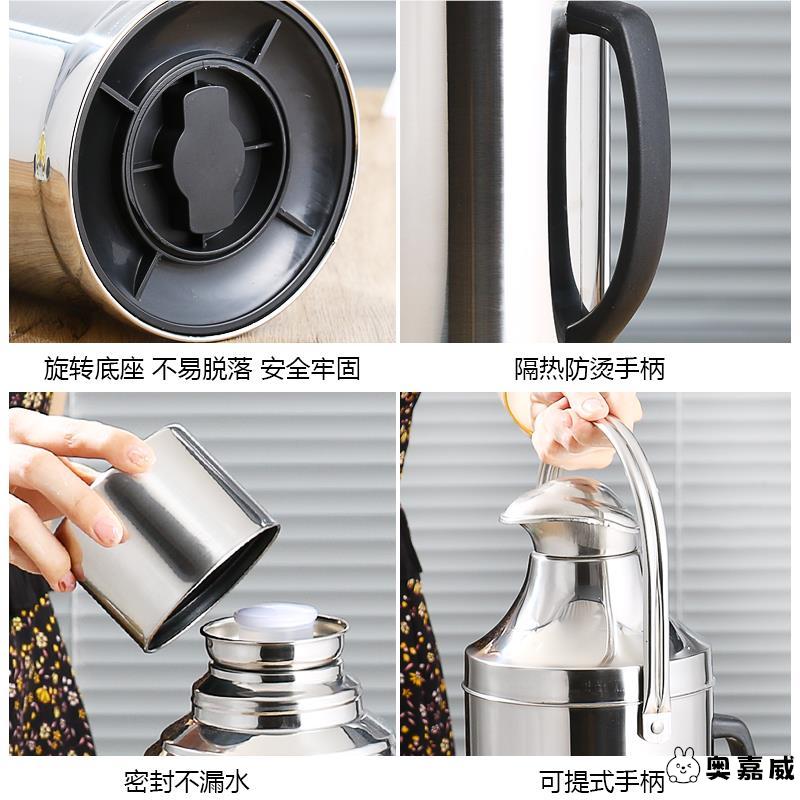 旋转底座 不易脱落 安全牢固

隔热防烫手柄

密封不漏水

可提式手柄

奥嘉威