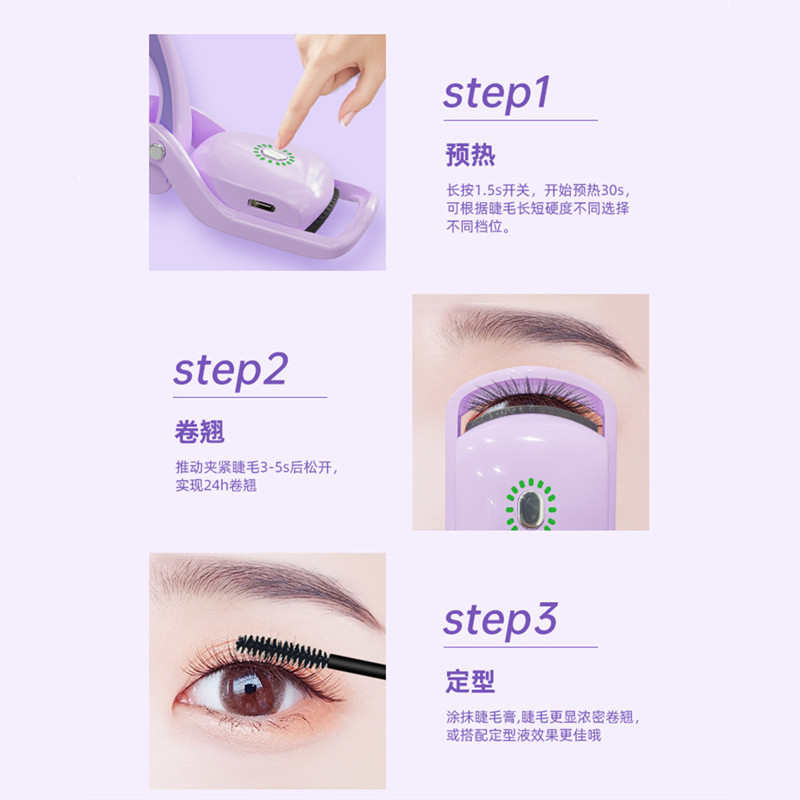 step1

预热

长按1.5s开关，开始预热30s，可根据睫毛长短硬度不同选择不同档位。

step2

卷翘

推动夹紧睫毛3-5s后松开，实现24h卷翘

step3

定型

涂抹睫毛膏,睫毛更显浓密卷翘，或搭配定型液效果更佳哦