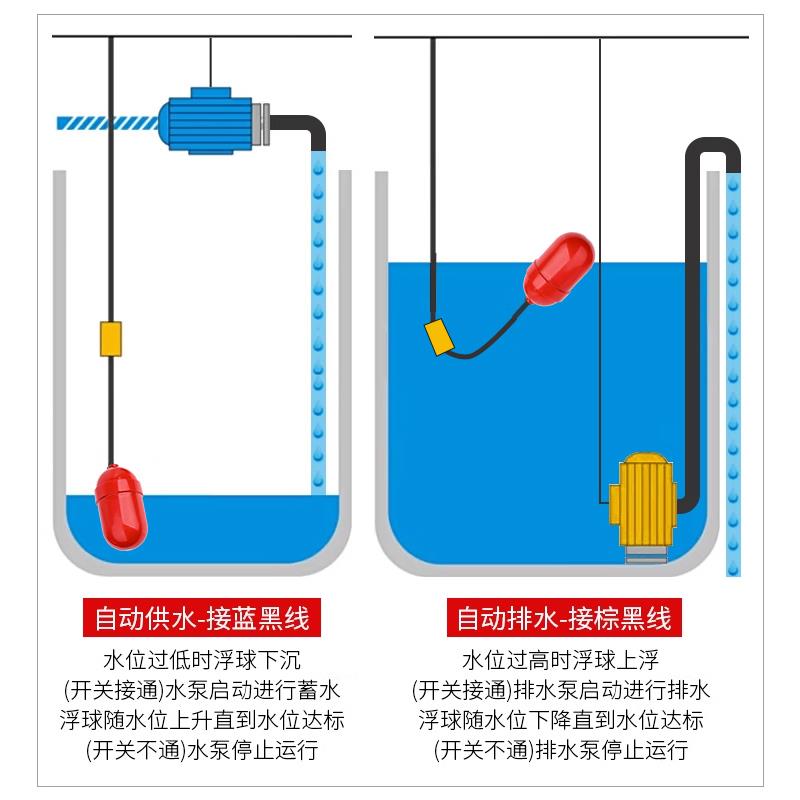 自动供水-接蓝黑线

水位过低时浮球下沉
(开关接通)水泵启动进行蓄水
浮球随水位上升直到水位达标
(开关不通)水泵停止运行

自动排水-接棕黑线

水位过高时浮球上浮
(开关接通)排水泵启动进行排水
浮球随水位下降直到水位达标
(开关不通)排水泵停止运行