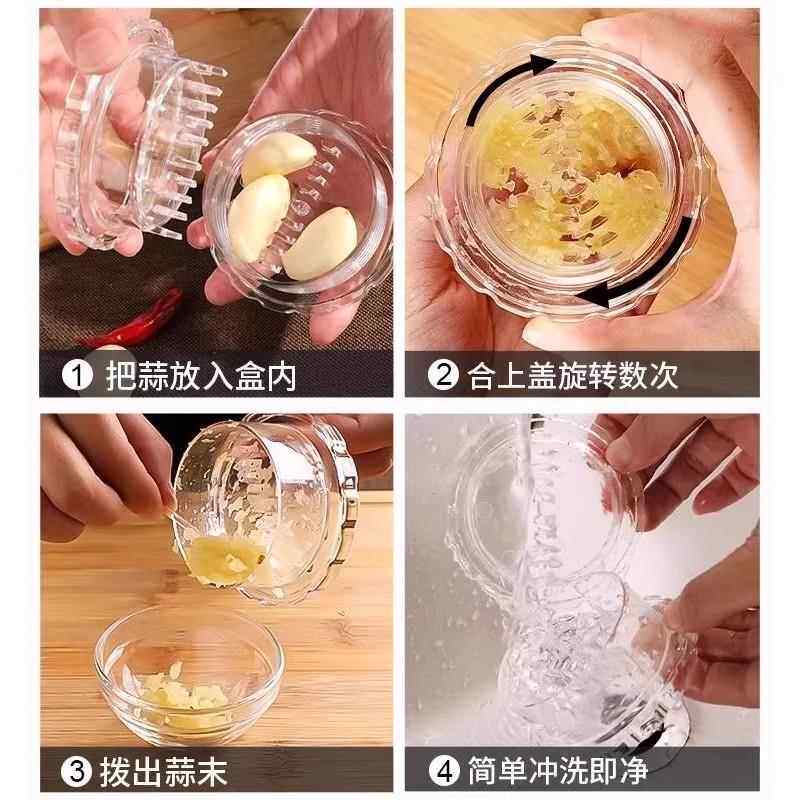 1 把蒜放入盒内

2 合上盖旋转数次

3 拨出蒜末

4 简单冲洗即净