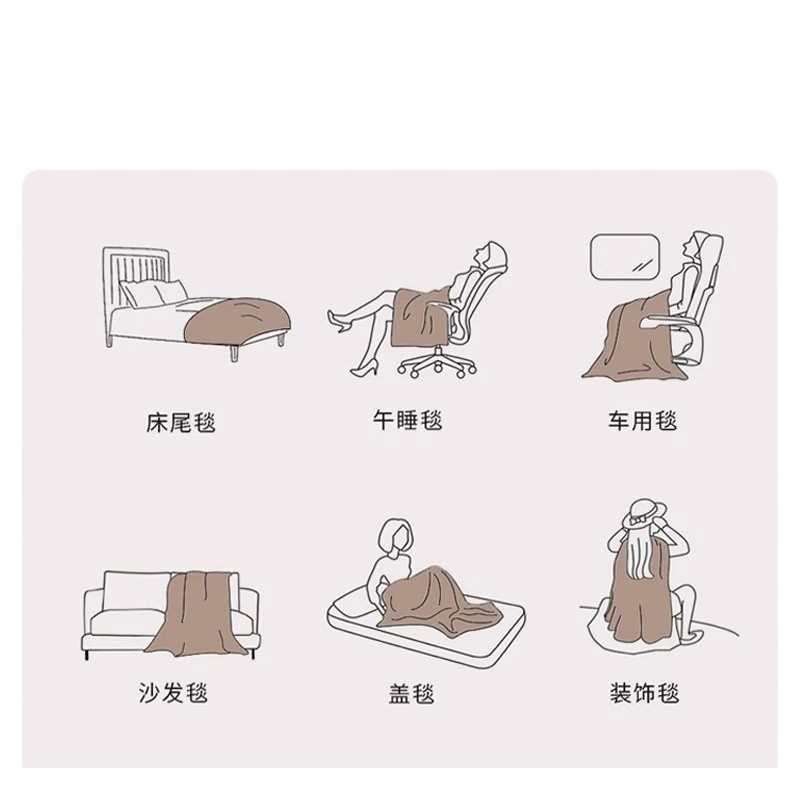 床尾毯

午睡毯

车用毯

沙发毯

盖毯

装饰毯