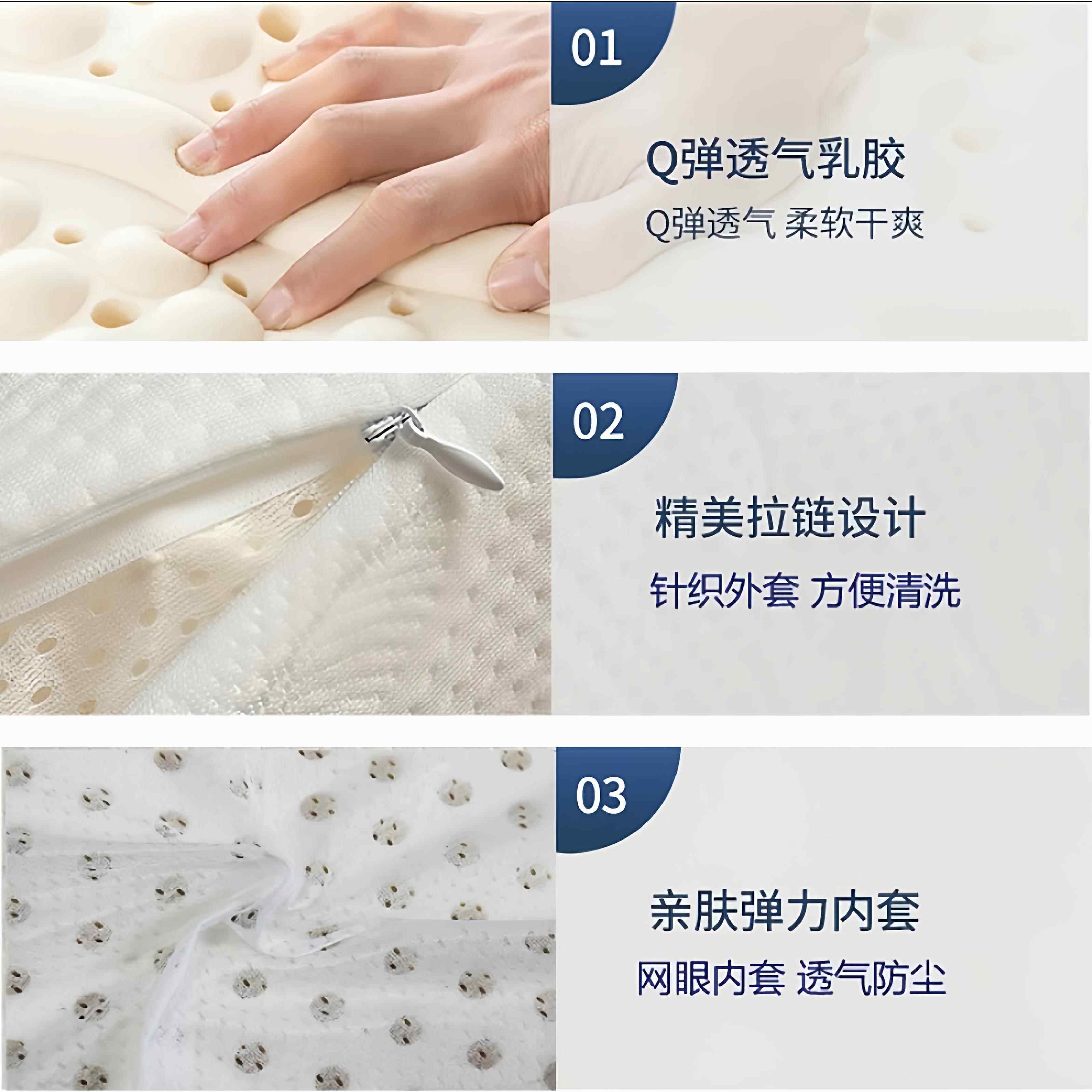 01

Q弹透气乳胶

Q弹透气 柔软干爽

02

精美拉链设计

针织外套 方便清洗

03

亲肤弹力内套

网眼内套 透气防尘